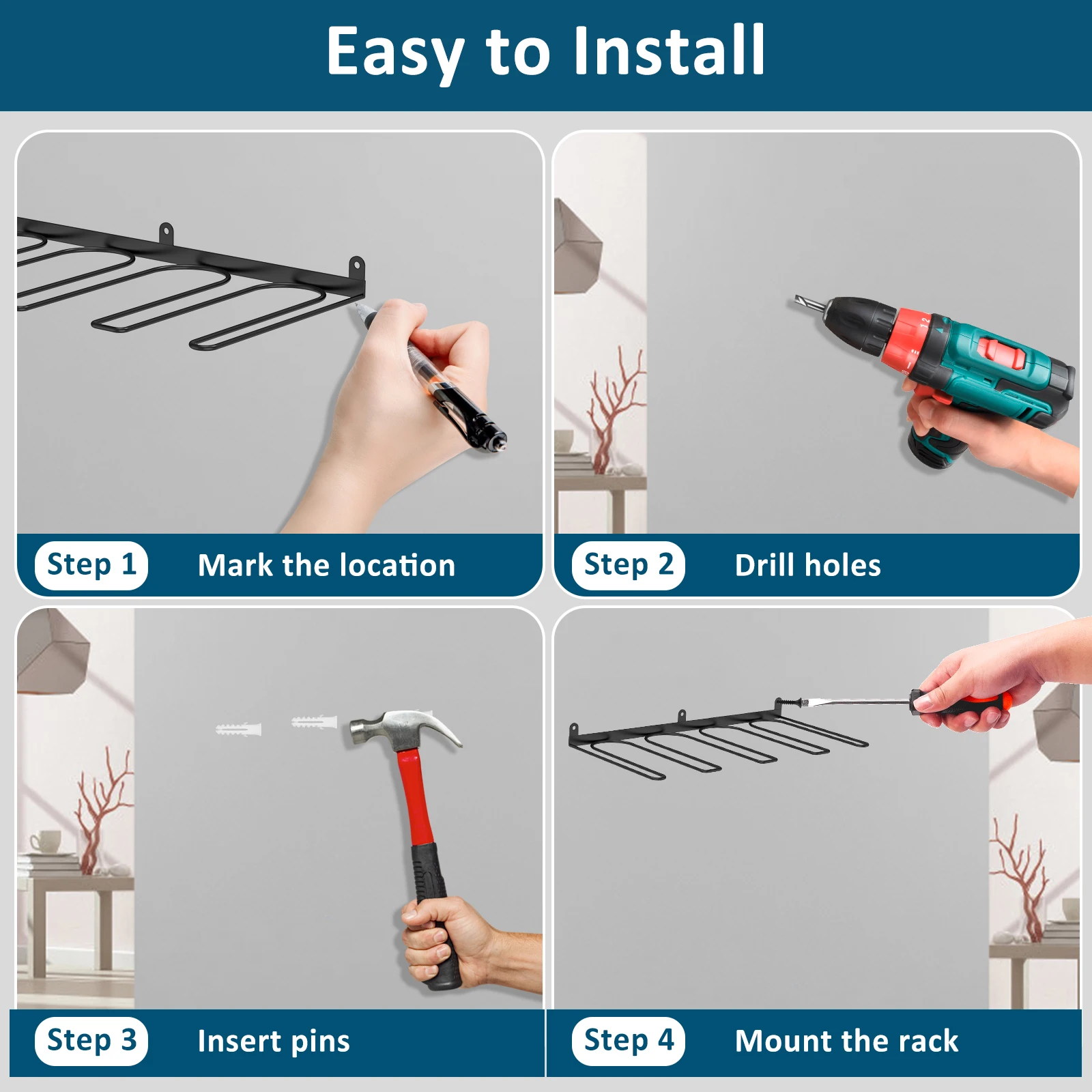 Easy to Install

Step 1 Mark the location

Step 2 Drill holes

Step 3 Insert pins

Step 4 Mount the rack