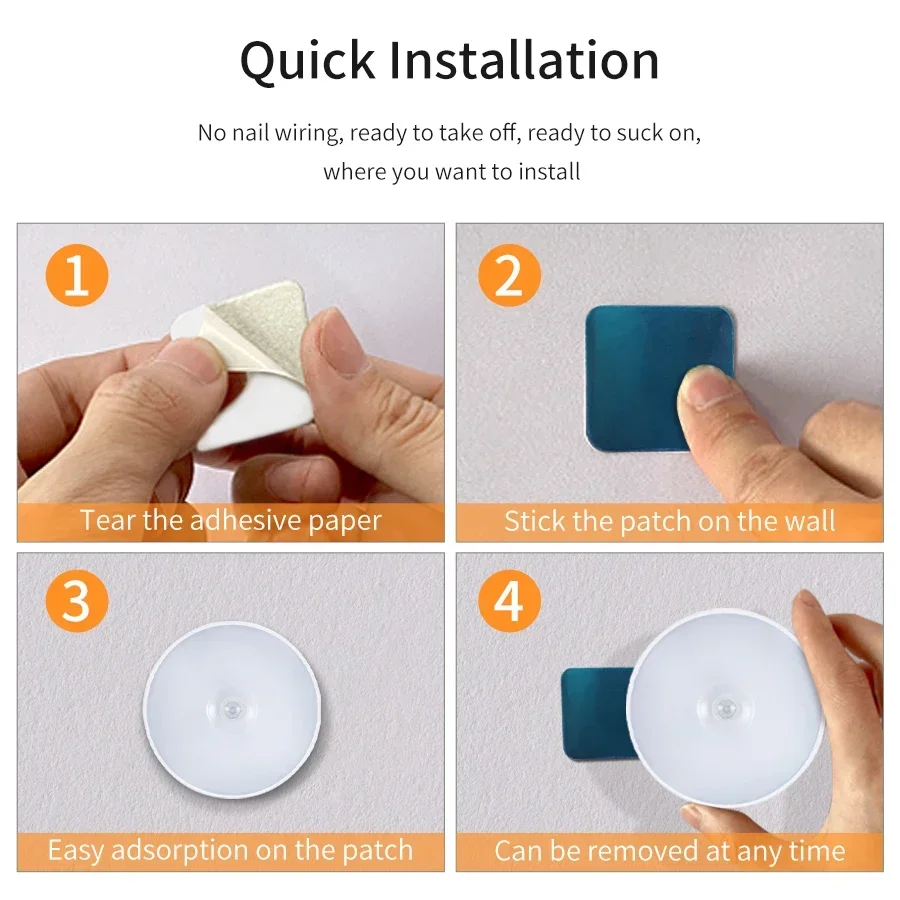 Quick Installation

No nail wiring, ready to take off, ready to suck on, where you want to install

1
Tear the adhesive paper

2
Stick the patch on the wall

3
Easy adsorption on the patch

4
Can be removed at any time