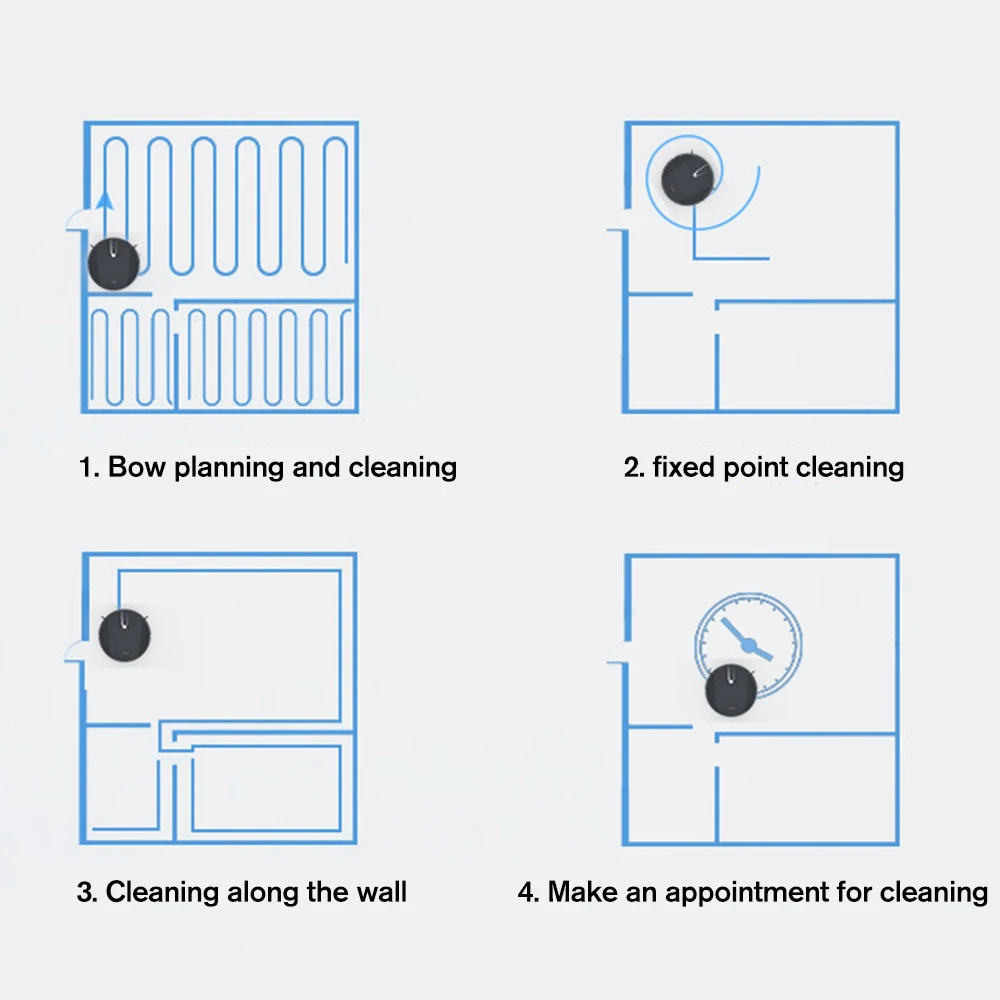 1. Bow planning and cleaning

2. fixed point cleaning

3. Cleaning along the wall

4. Make an appointment for cleaning