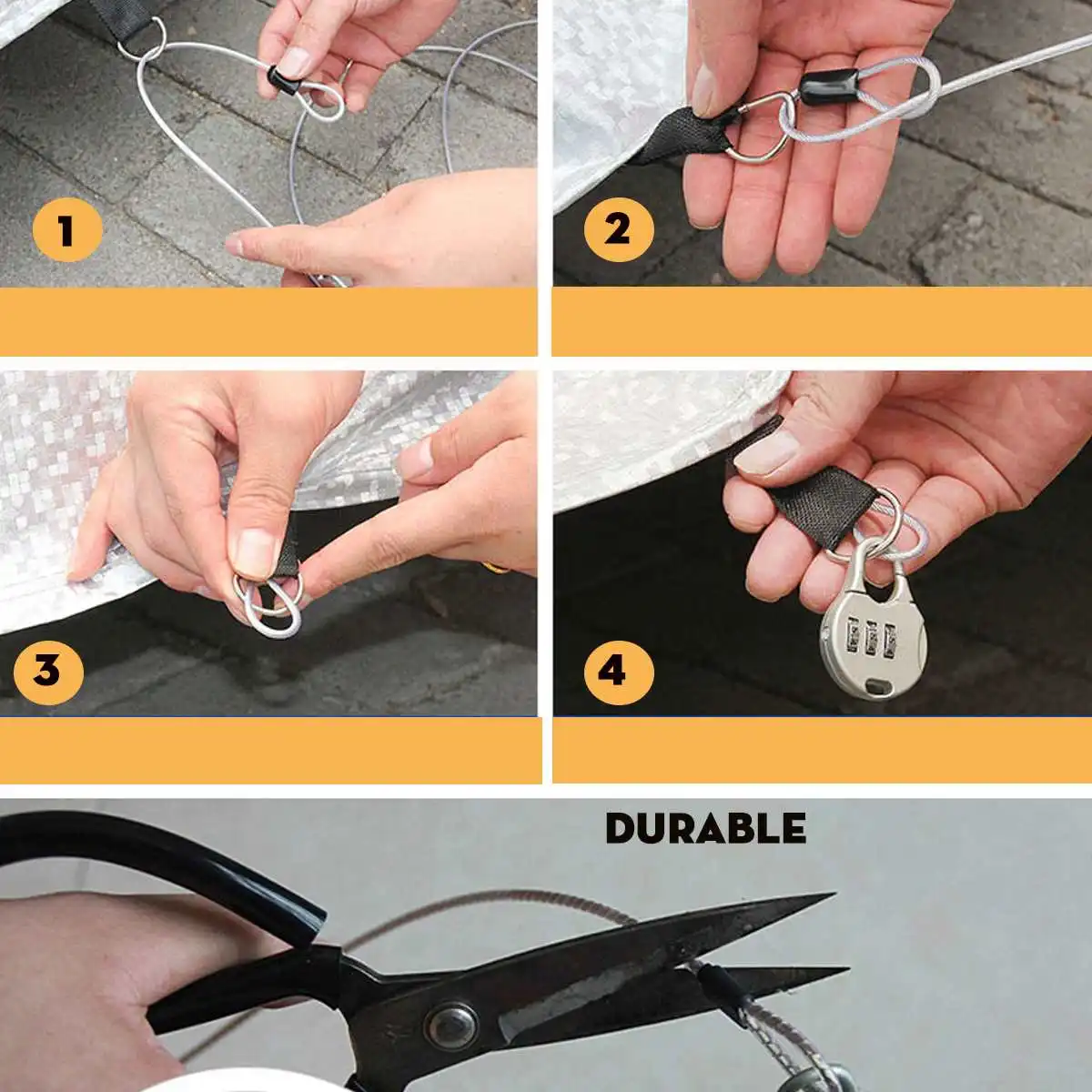 1

2

3

4

DURABLE