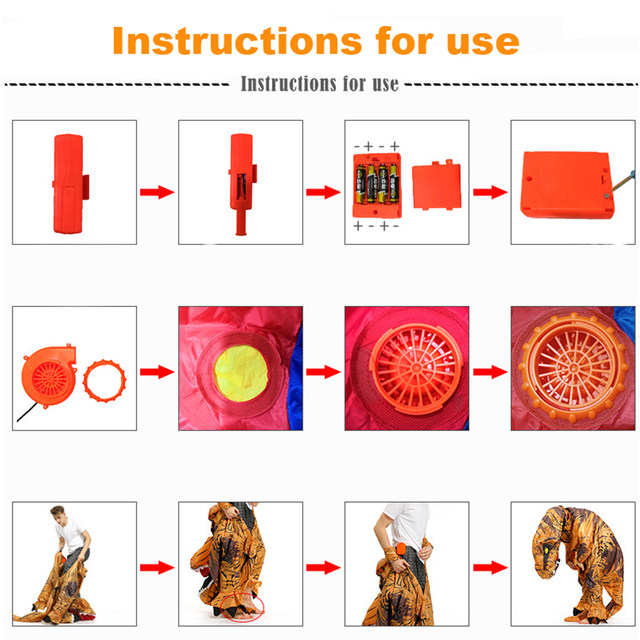 Instructions for use

Instructions for use

- + - +

+ - + -