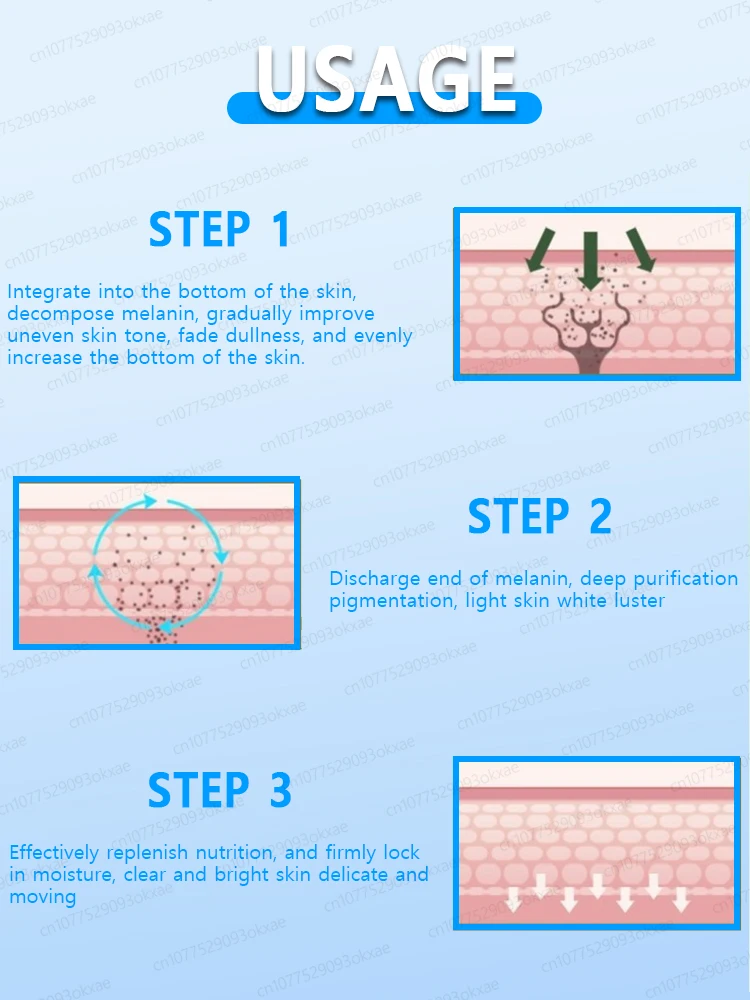 USAGE

STEP 1

Integrate into the bottom of the skin, decompose melanin, gradually improve uneven skin tone, fade dullness, and evenly increase the bottom of the skin.

STEP 2

Discharge end of melanin, deep purification pigmentation, light skin white luster

STEP 3

Effectively replenish nutrition, and firmly lock in moisture, clear and bright skin delicate and moving

cn1077529093okxae