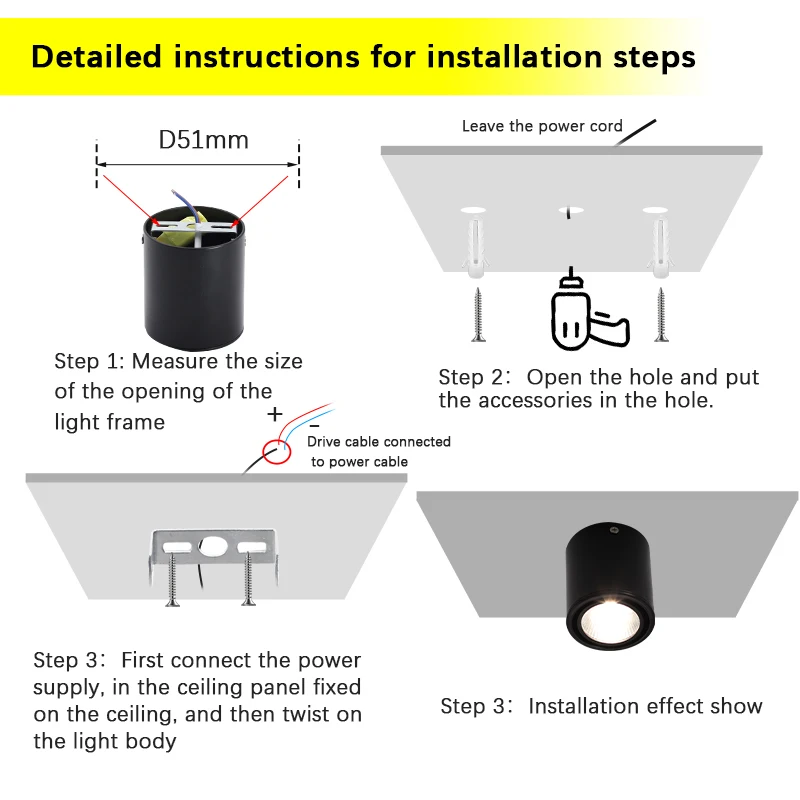 Detailed instructions for installation steps

D51mm

Step 1: Measure the size of the opening of the light frame

Leave the power cord

Step 2: Open the hole and put the accessories in the hole.

+ -

Drive cable connected to power cable

Step 3: First connect the power supply, in the ceiling panel fixed on the ceiling, and then twist on the light body

Step 3: Installation effect show