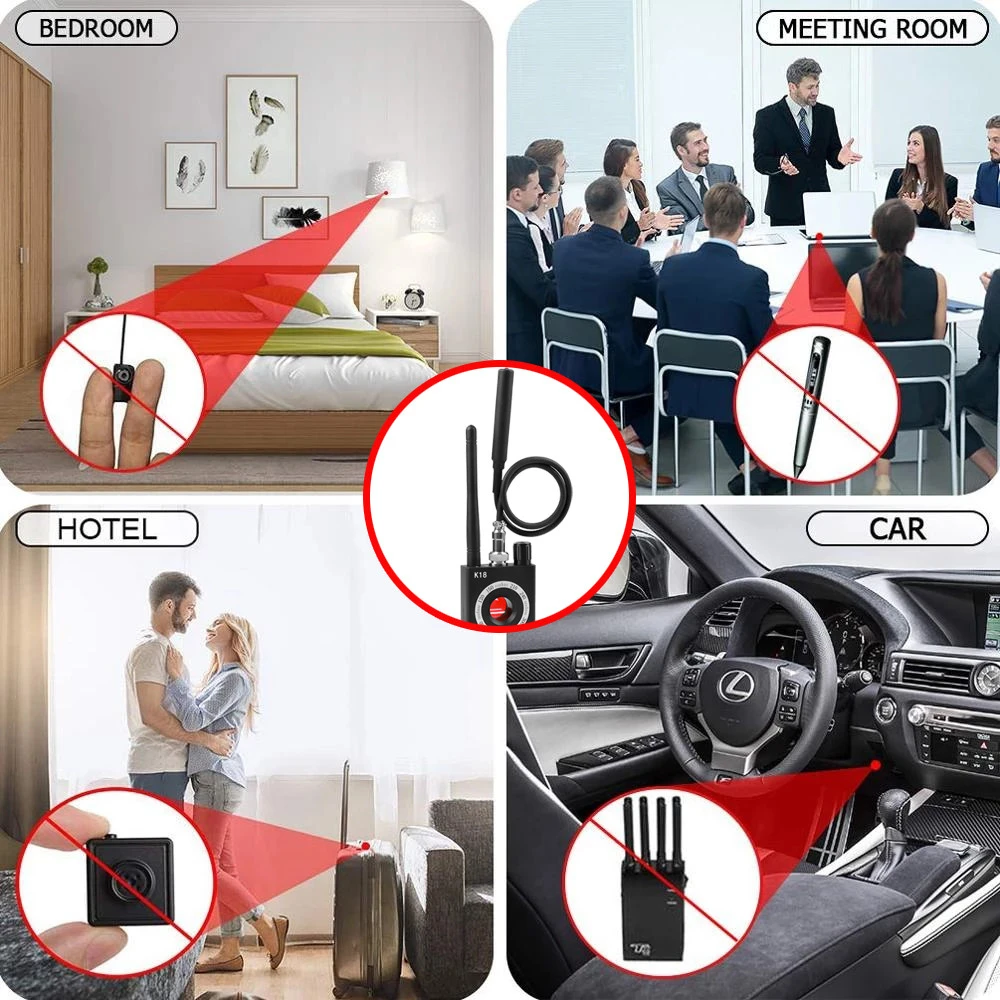 BEDROOM

MEETING ROOM

K18

HOTEL

CAR