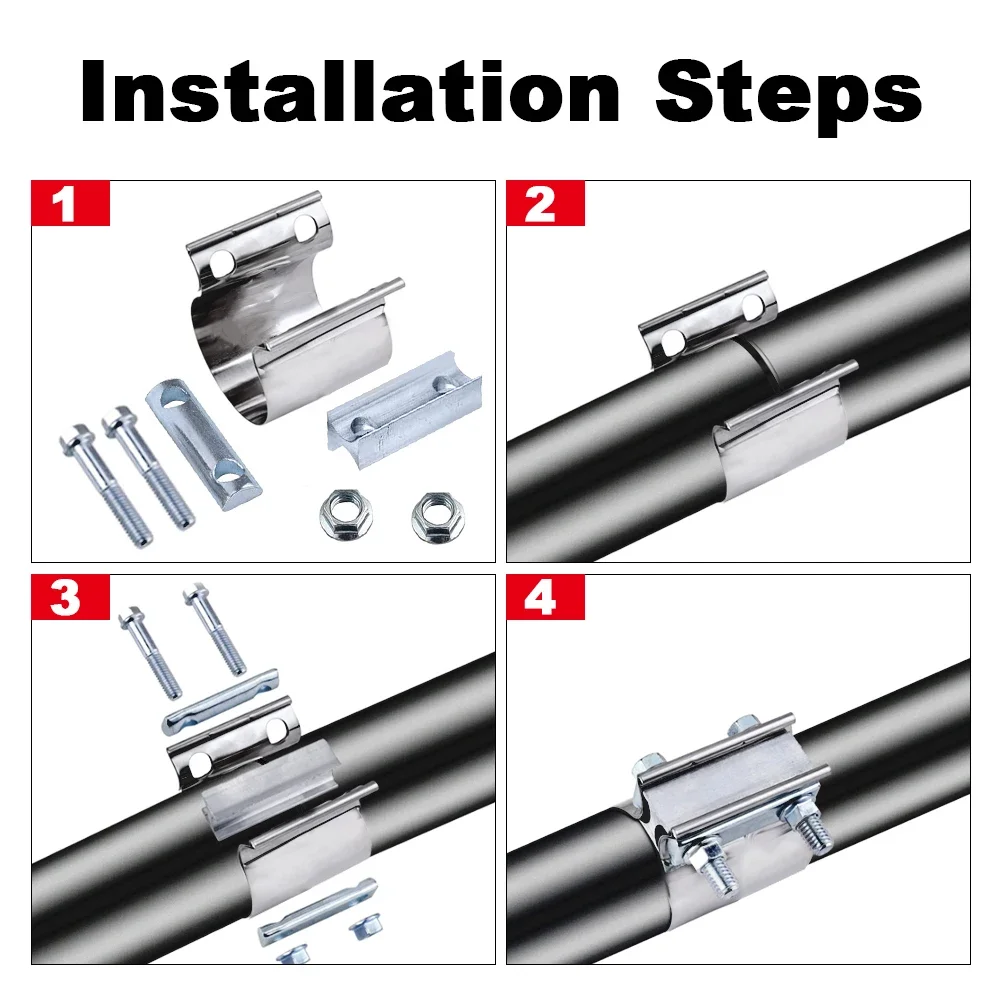 Installation Steps

1

2

3

4