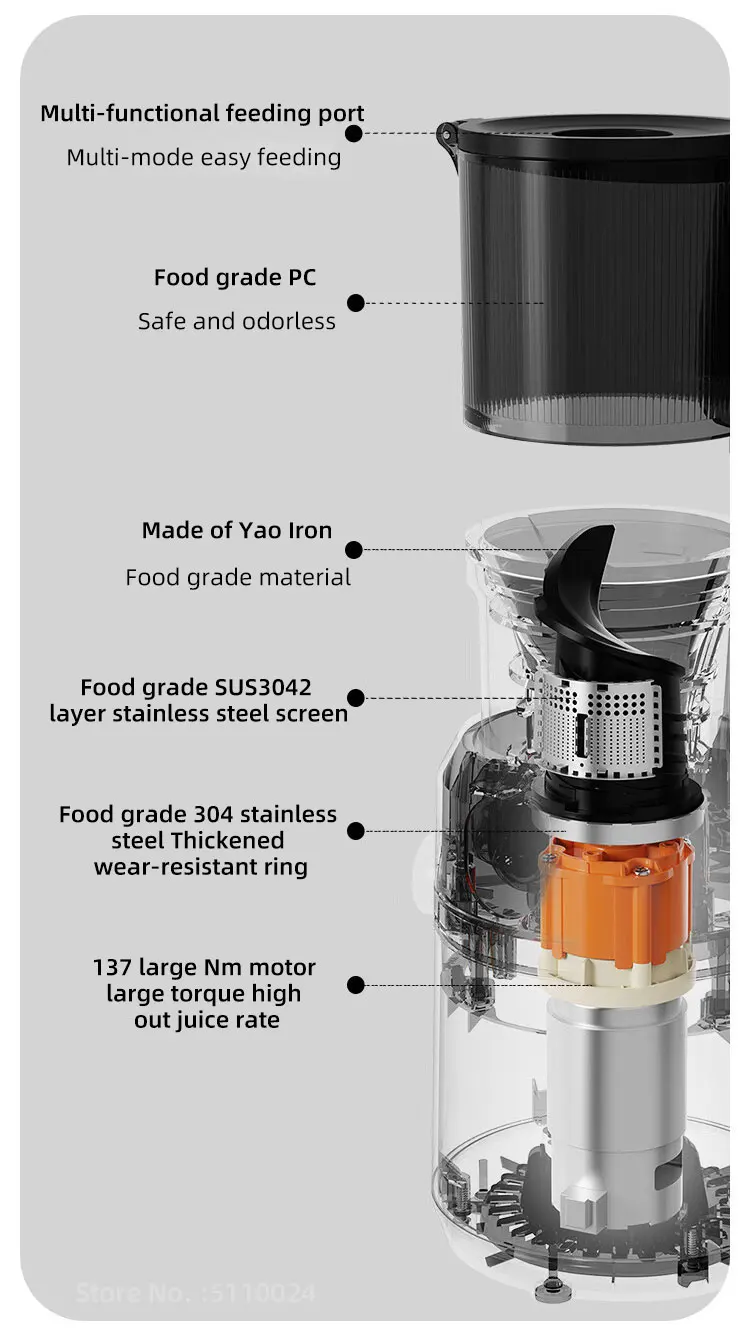 Multi-functional feeding port
Multi-mode easy feeding

Food grade PC
Safe and odorless

Made of Yao Iron
Food grade material

Food grade SUS3042 layer stainless steel screen

Food grade 304 stainless steel Thickened wear-resistant ring

137 large Nm motor large torque high out juice rate

Store No. :5110024