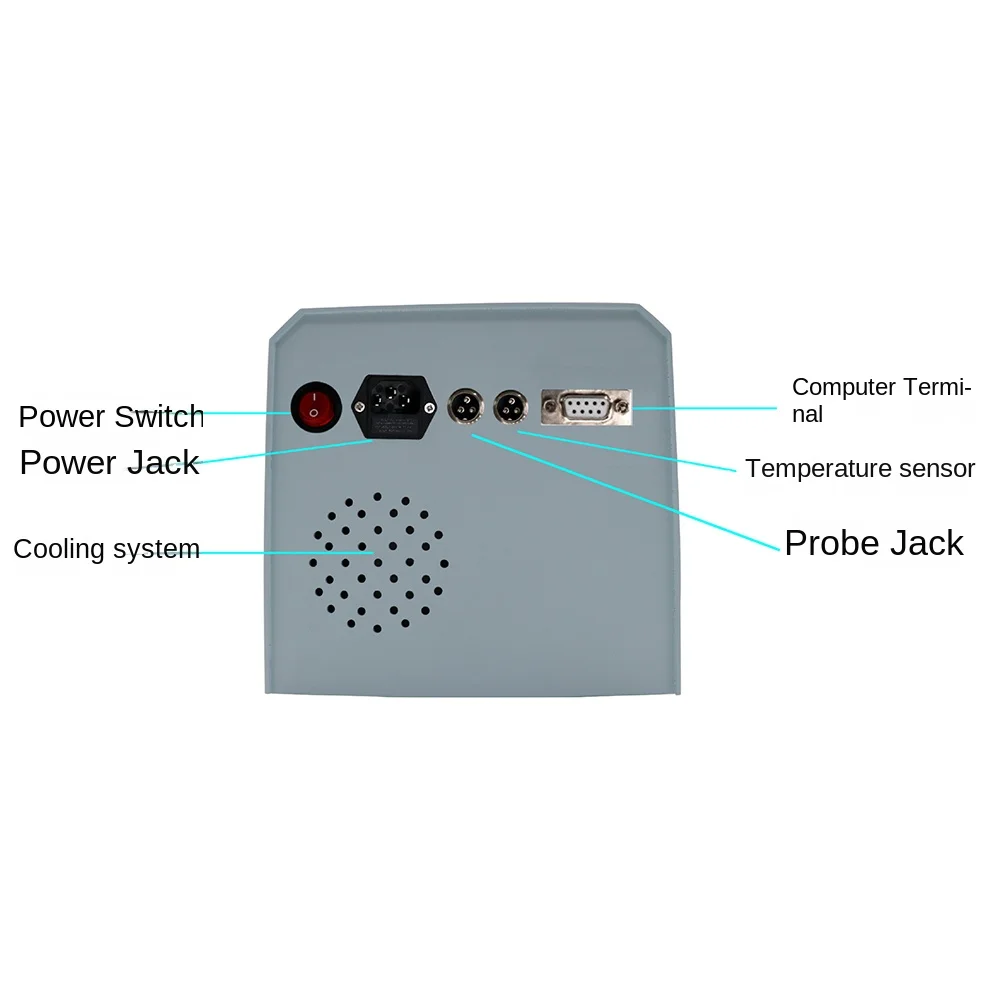 Power Switch
Power Jack
Cooling system
Computer Terminal
Temperature sensor
Probe Jack