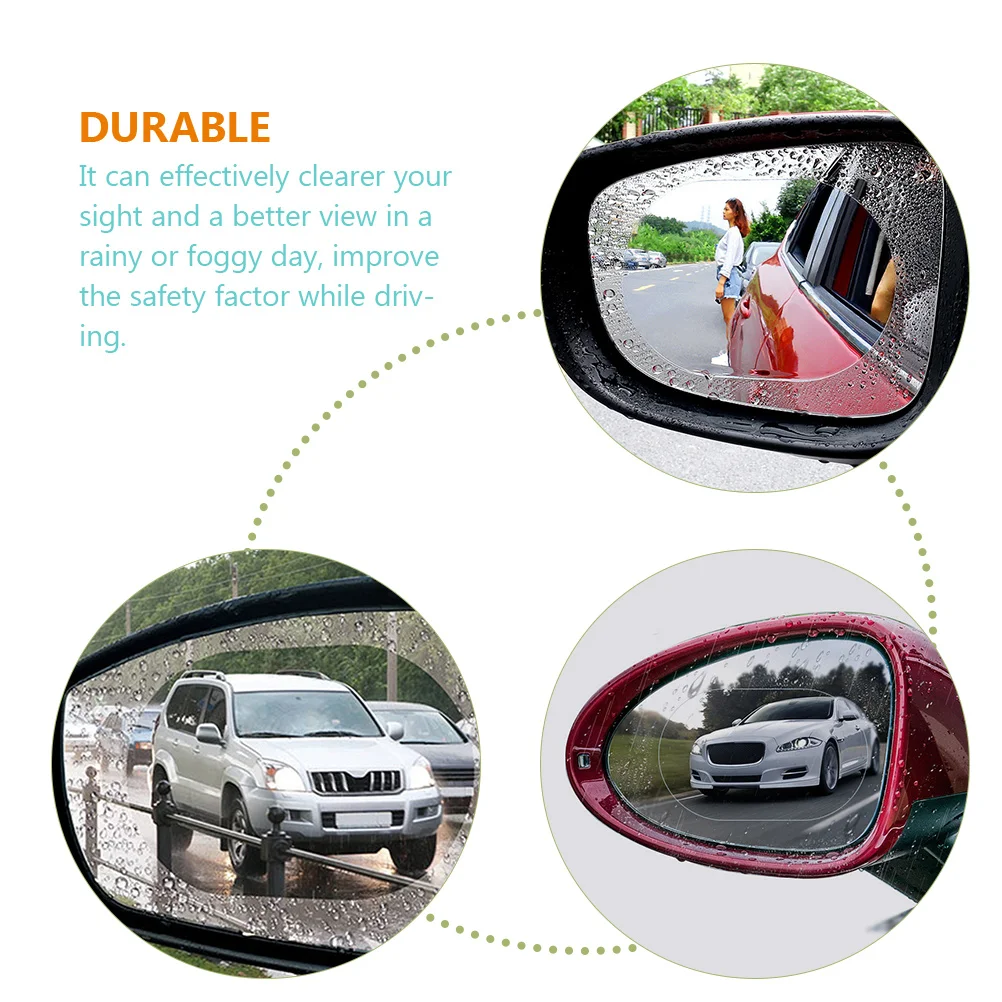 DURABLE

It can effectively clearer your sight and a better view in a rainy or foggy day, improve the safety factor while driving.