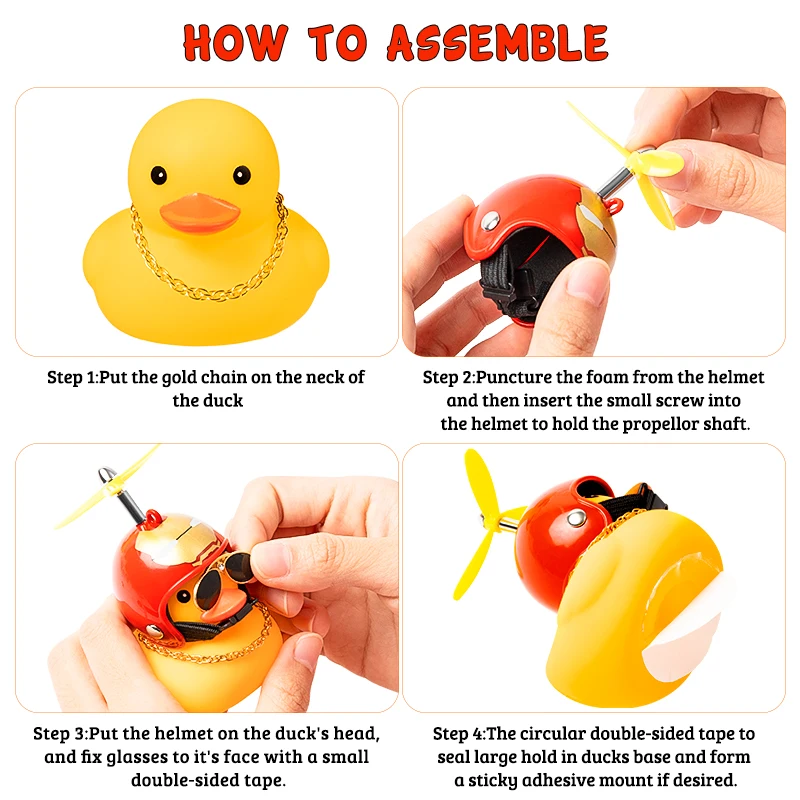 HOW TO ASSEMBLE

Step 1:Put the gold chain on the neck of the duck

Step 2:Puncture the foam from the helmet and then insert the small screw into the helmet to hold the propellor shaft.

Step 3:Put the helmet on the duck's head, and fix glasses to it's face with a small double-sided tape.

Step 4:The circular double-sided tape to seal large hold in ducks base and form a sticky adhesive mount if desired.