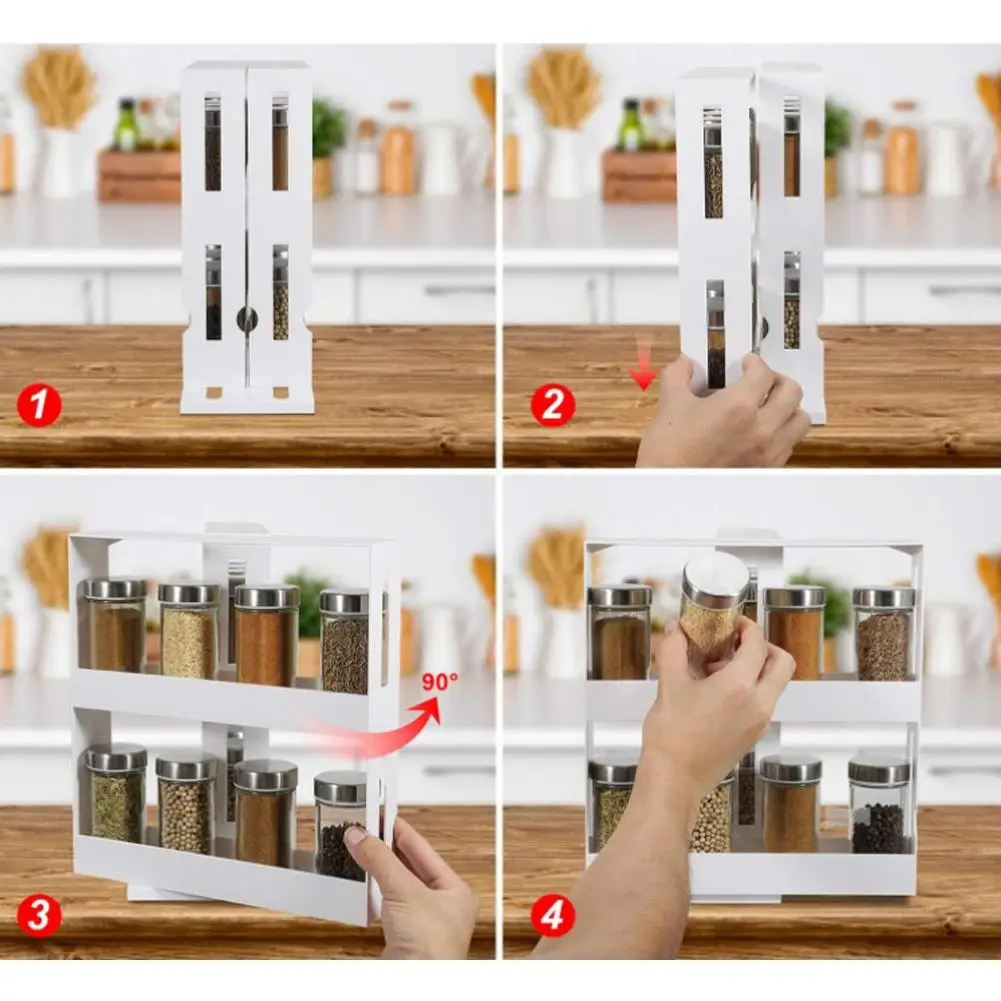 1

2

90°

3

4