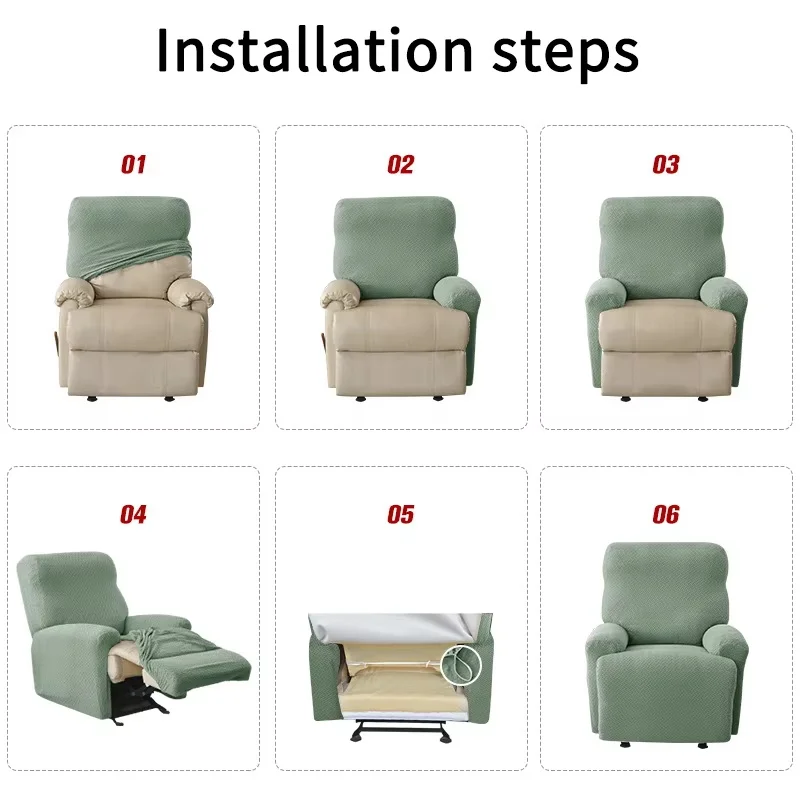 Installation steps

01

02

03

04

05

06