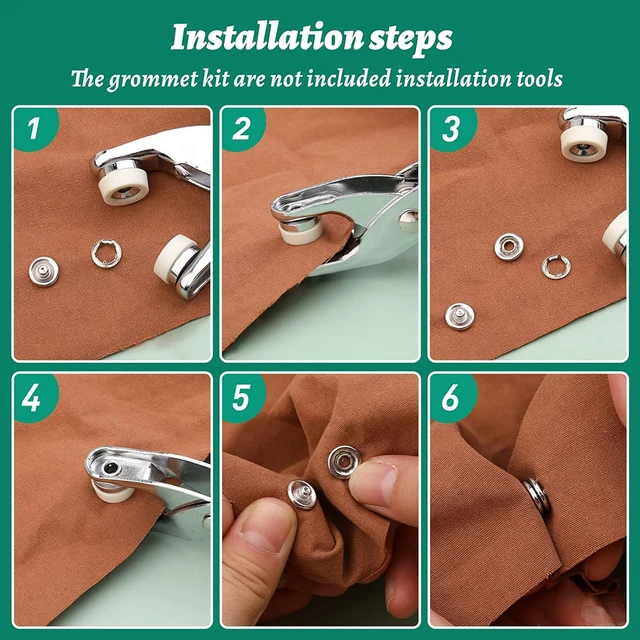 Installation steps

The grommet kit are not included installation tools

1

2

3

4

5

6