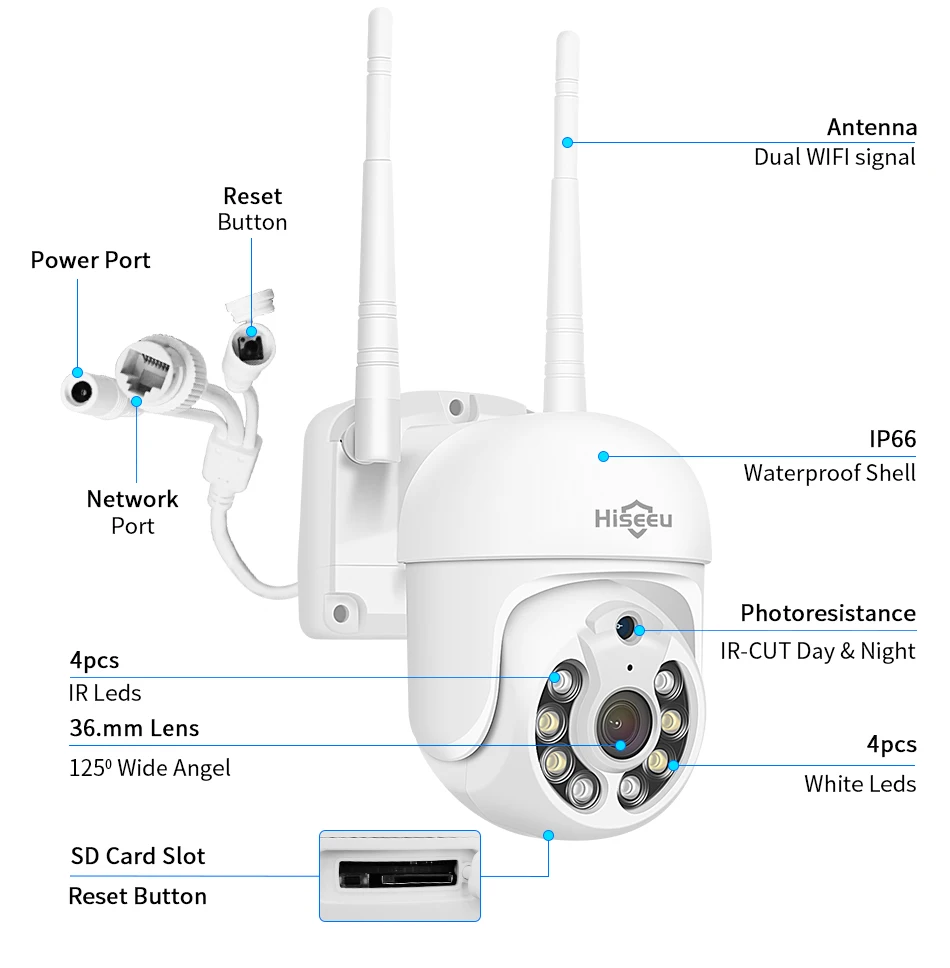 Antenna
Dual WIFI signal

Reset
Button

Power Port

Network
Port

IP66
Waterproof Shell

Hiseeu

Photoresistance
IR-CUT Day & Night

4pcs
IR Leds

36.mm Lens
125⁰ Wide Angel

4pcs
White Leds

SD Card Slot
Reset Button