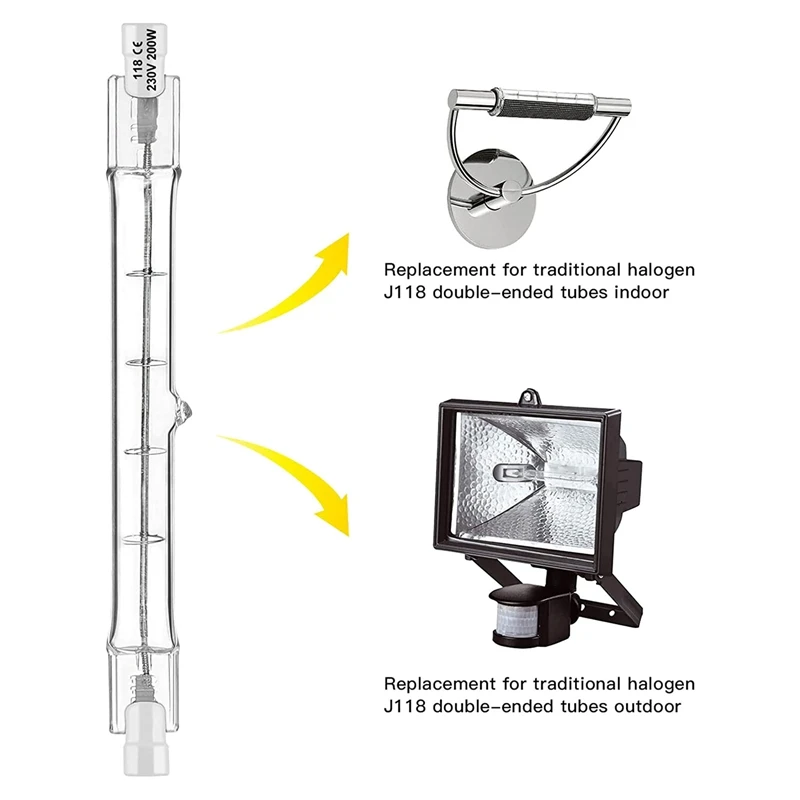 118 CE
230V 200W

Replacement for traditional halogen J118 double-ended tubes indoor

Replacement for traditional halogen J118 double-ended tubes outdoor