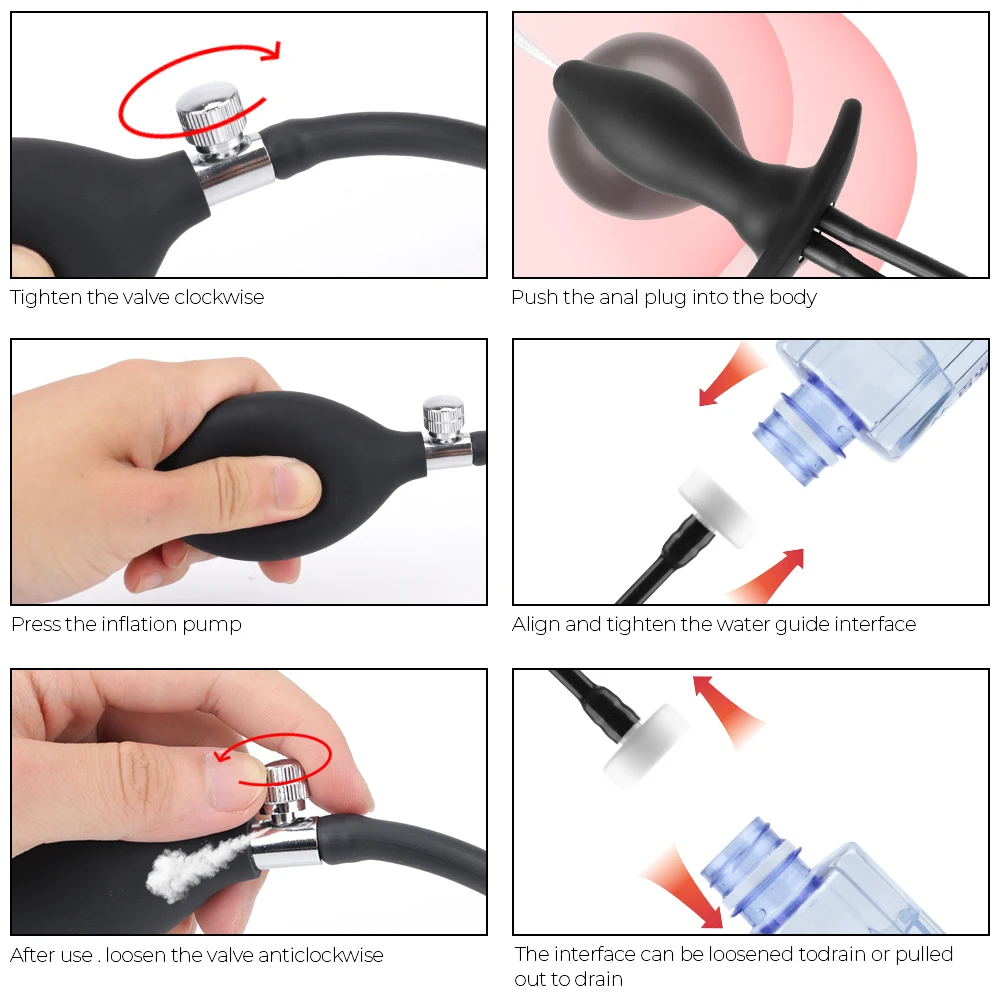 Tighten the valve clockwise

Push the anal plug into the body

Press the inflation pump

Align and tighten the water guide interface

After use . loosen the valve anticlockwise

The interface can be loosened todrain or pulled out to drain