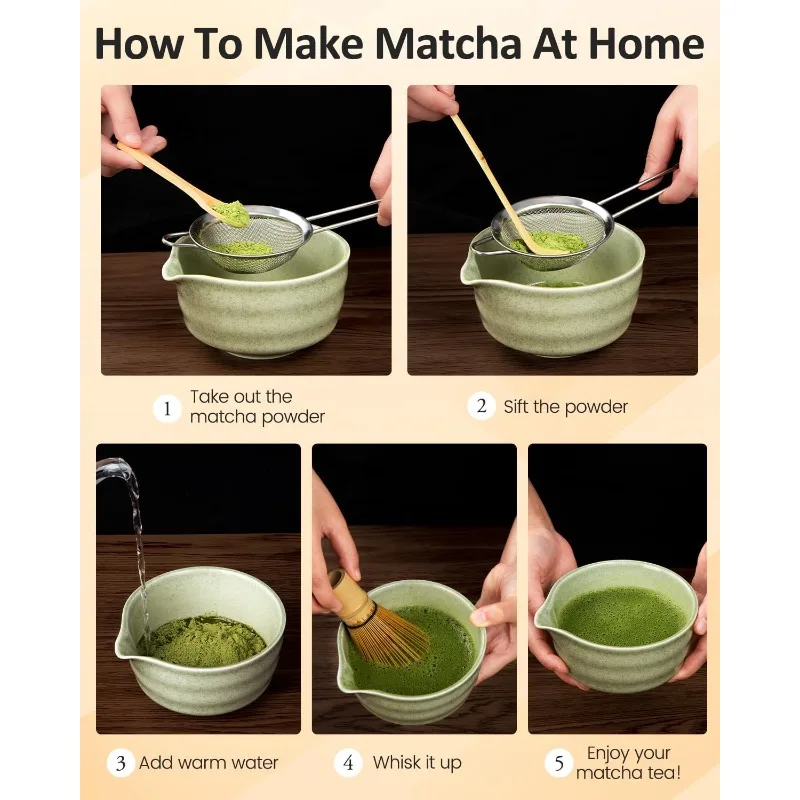 How To Make Matcha At Home

1 Take out the matcha powder

2 Sift the powder

3 Add warm water

4 Whisk it up

5 Enjoy your matcha tea!