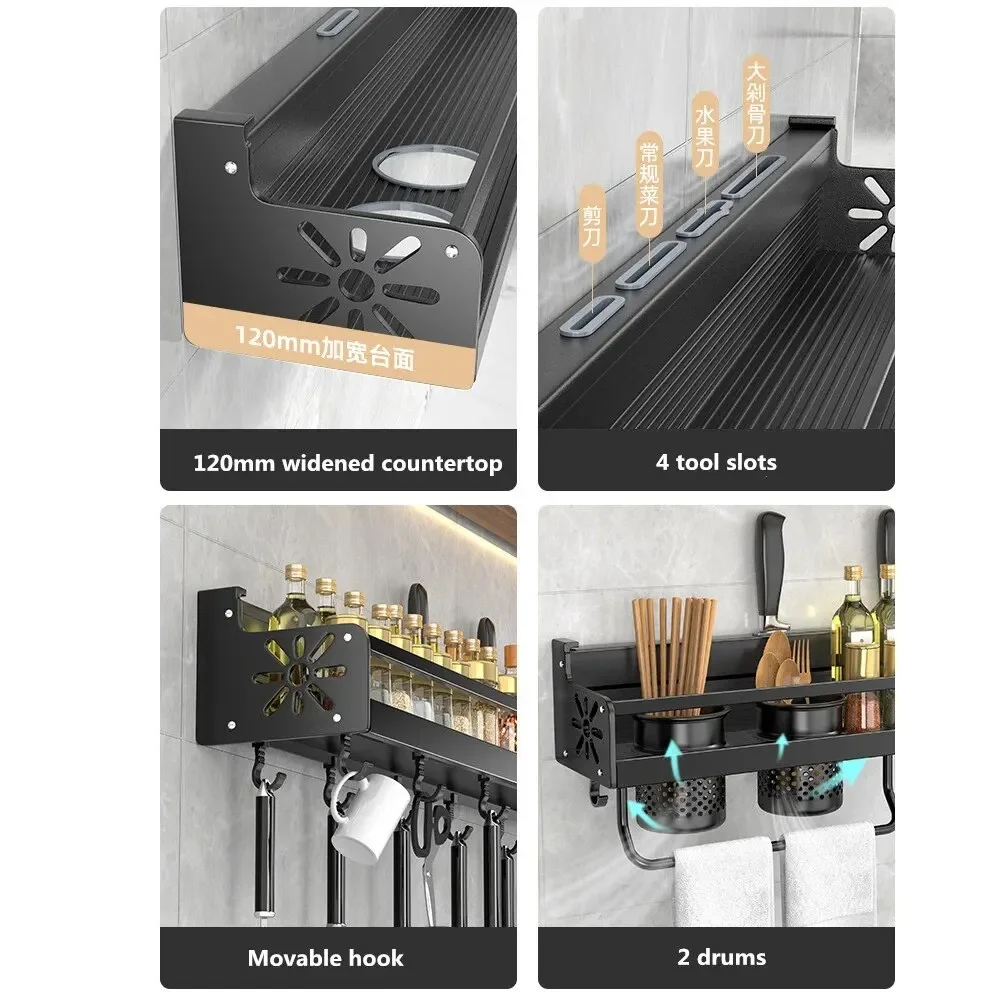 120mm加宽台面

120mm widened countertop

剪刀

常规菜刀

水果刀

大剁骨刀

4 tool slots

Movable hook

2 drums