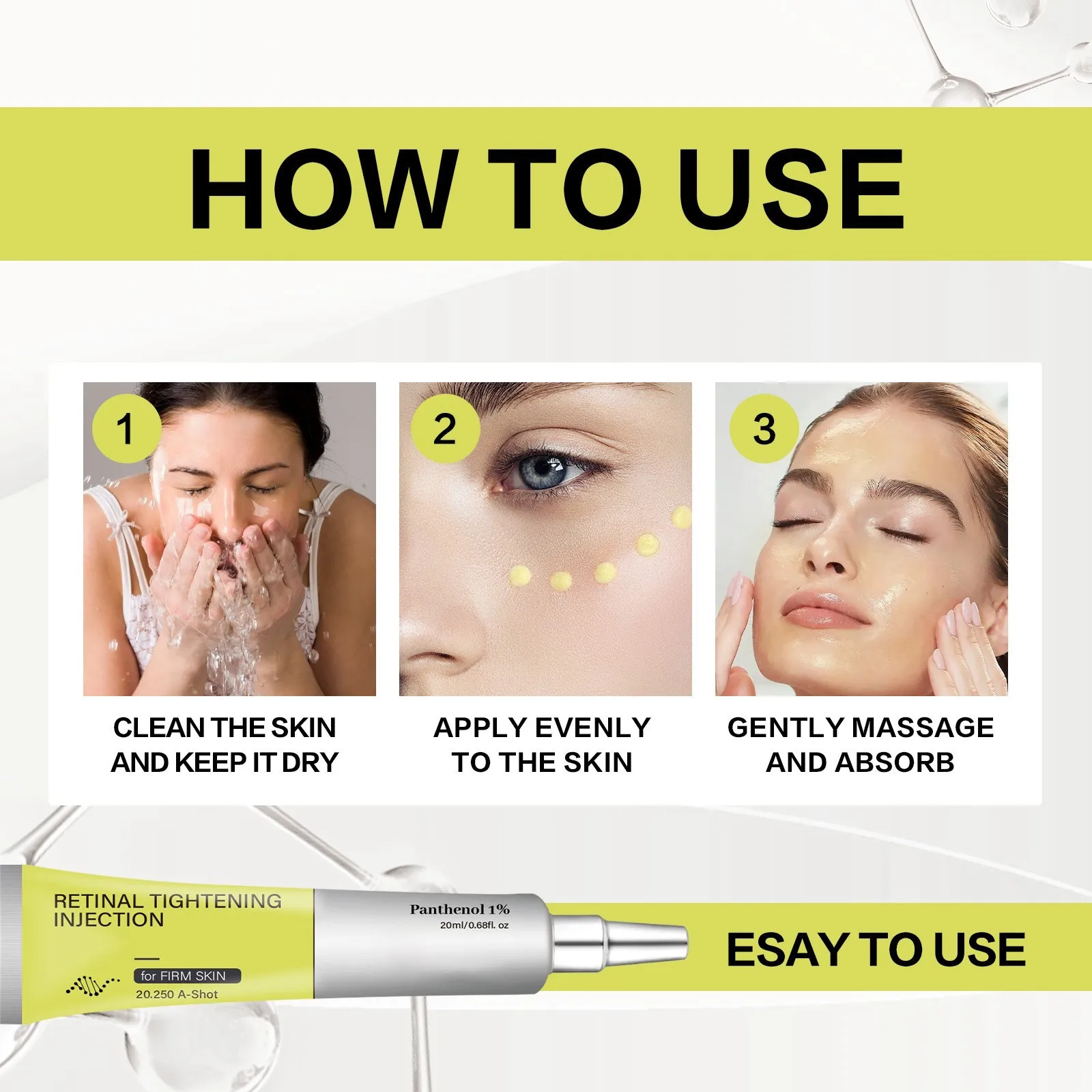 HOW TO USE

1

CLEAN THE SKIN AND KEEP IT DRY

2

APPLY EVENLY TO THE SKIN

3

GENTLY MASSAGE AND ABSORB

RETINAL TIGHTENING INJECTION

for FIRM SKIN

20.250 A-Shot

Panthenol 1%

20ml/0.68fl. oz

ESAY TO USE