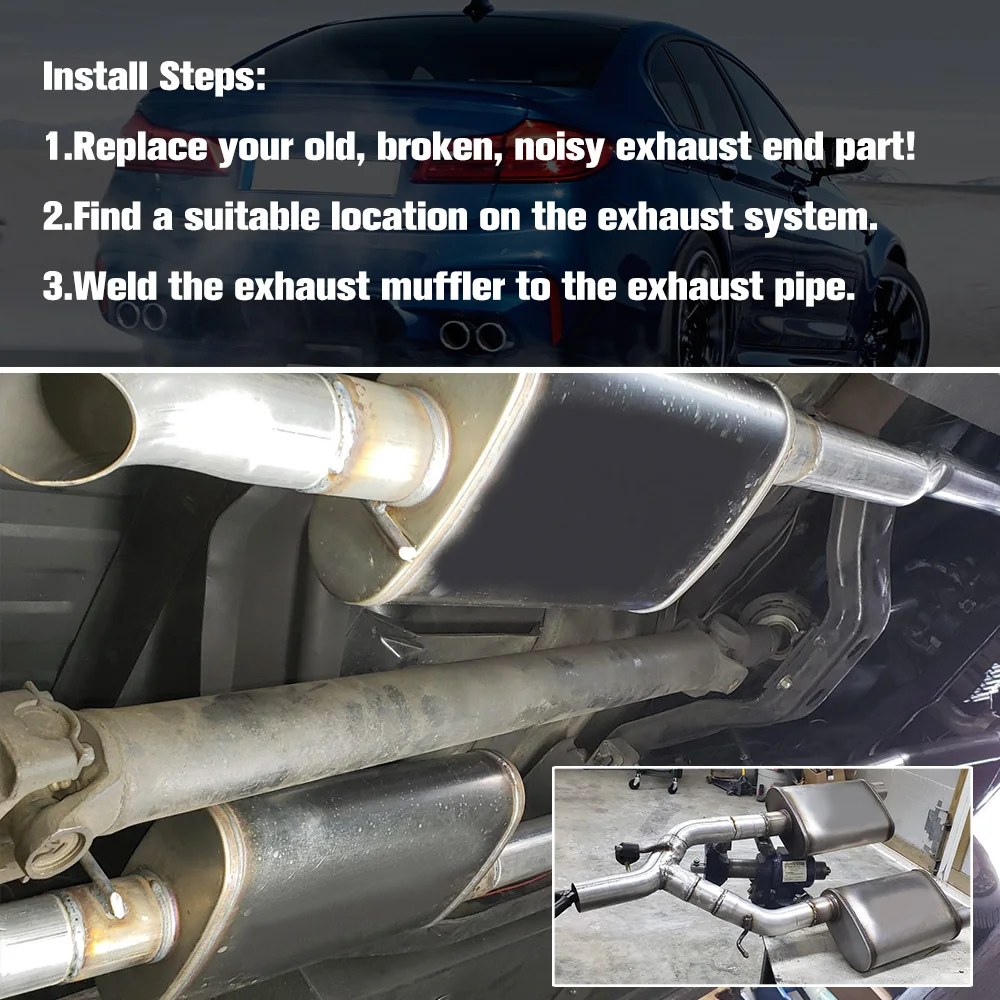 Install Steps:

1.Replace your old, broken, noisy exhaust end part!

2.Find a suitable location on the exhaust system.

3.Weld the exhaust muffler to the exhaust pipe.