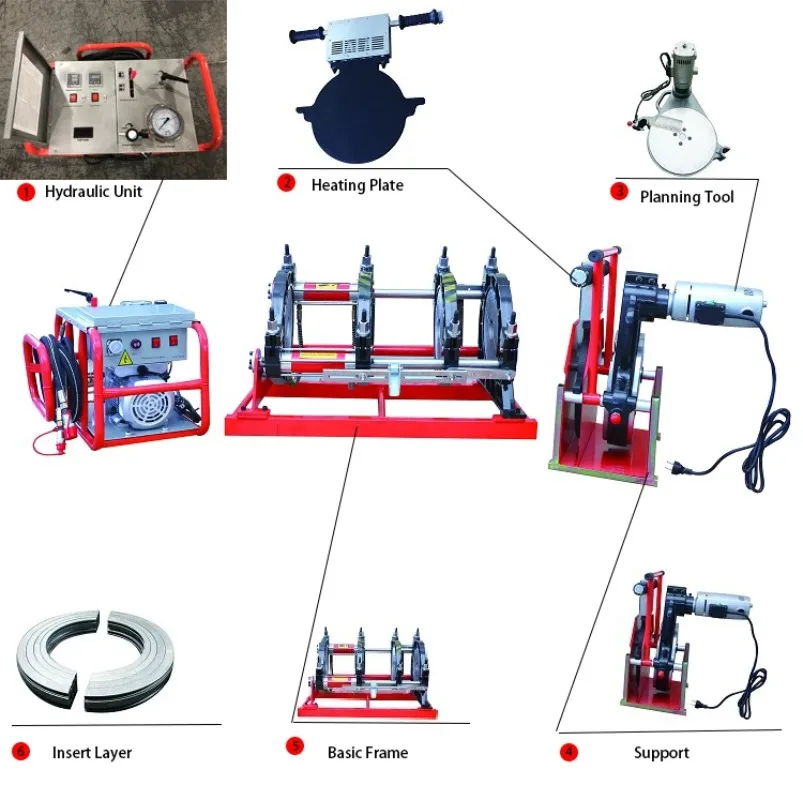 1 Hydraulic Unit

2 Heating Plate

3 Planning Tool

6 Insert Layer

5 Basic Frame

4 Support