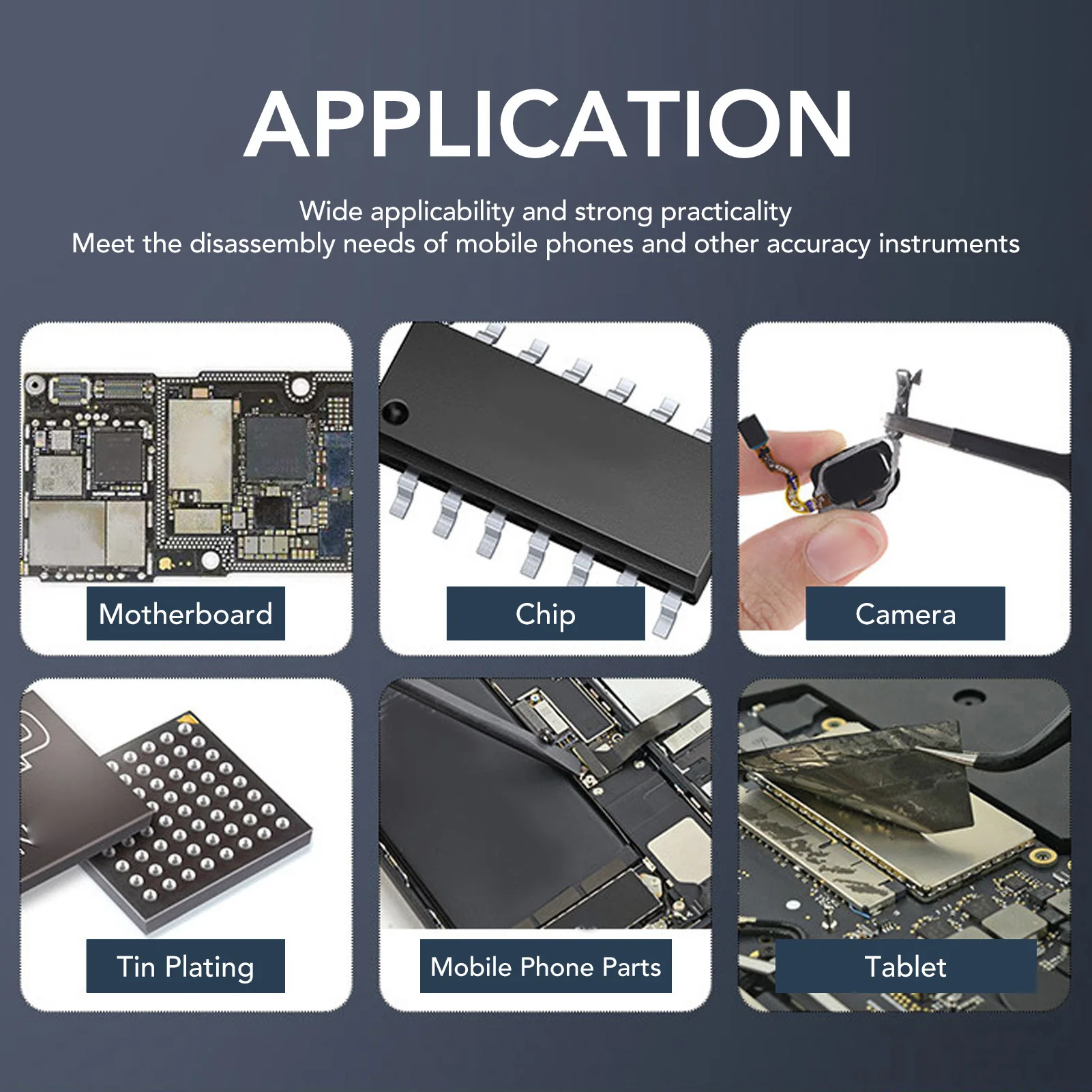 APPLICATION

Wide applicability and strong practicality
Meet the disassembly needs of mobile phones and other accuracy instruments

Motherboard

Chip

Camera

Tin Plating

Mobile Phone Parts

Tablet