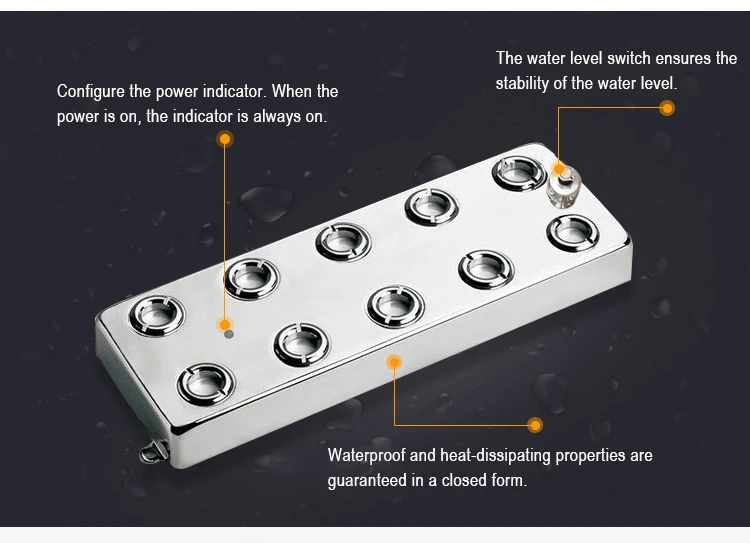 Configure the power indicator. When the power is on, the indicator is always on.

The water level switch ensures the stability of the water level.

Waterproof and heat-dissipating properties are guaranteed in a closed form.