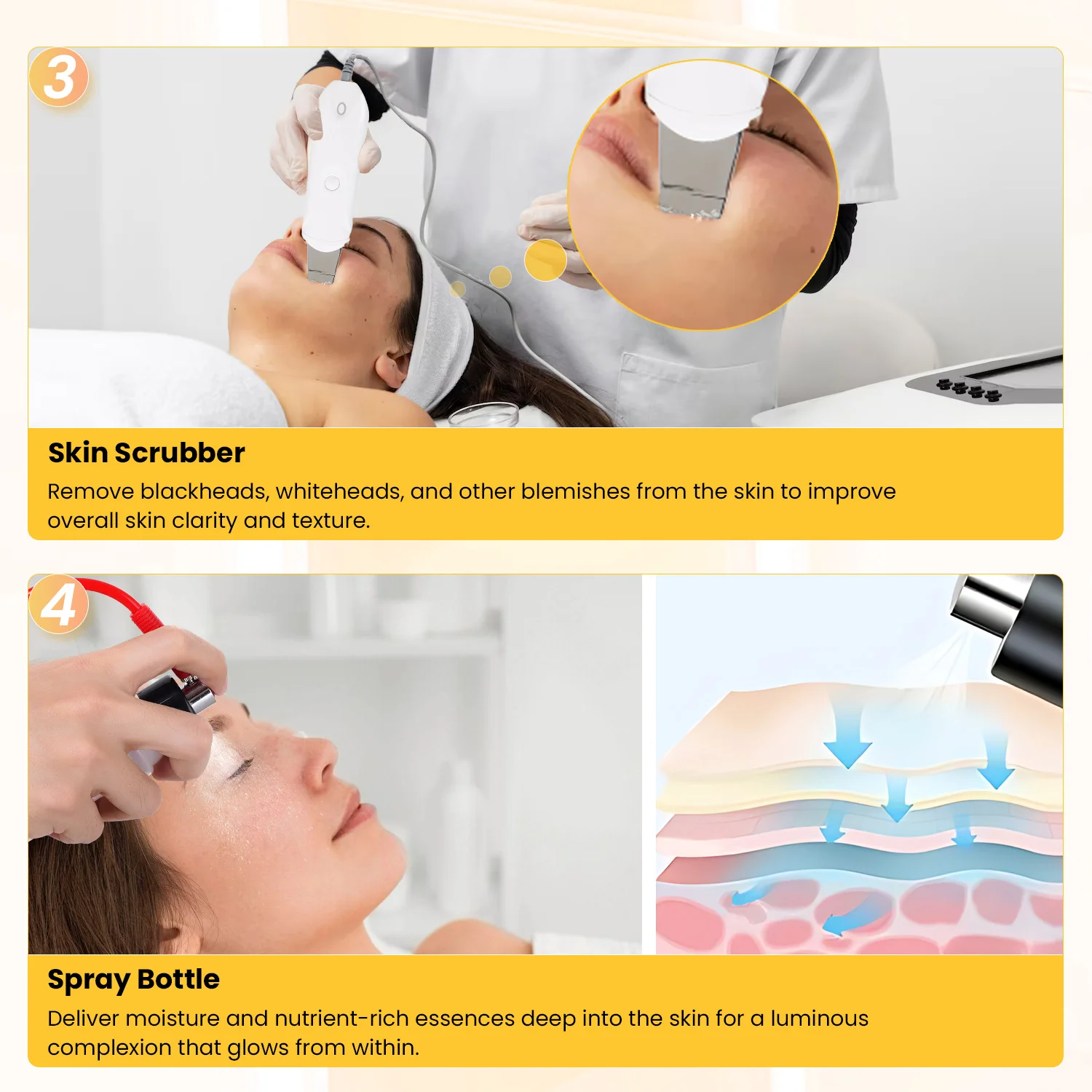 3

Skin Scrubber

Remove blackheads, whiteheads, and other blemishes from the skin to improve overall skin clarity and texture.

4

Spray Bottle

Deliver moisture and nutrient-rich essences deep into the skin for a luminous complexion that glows from within.