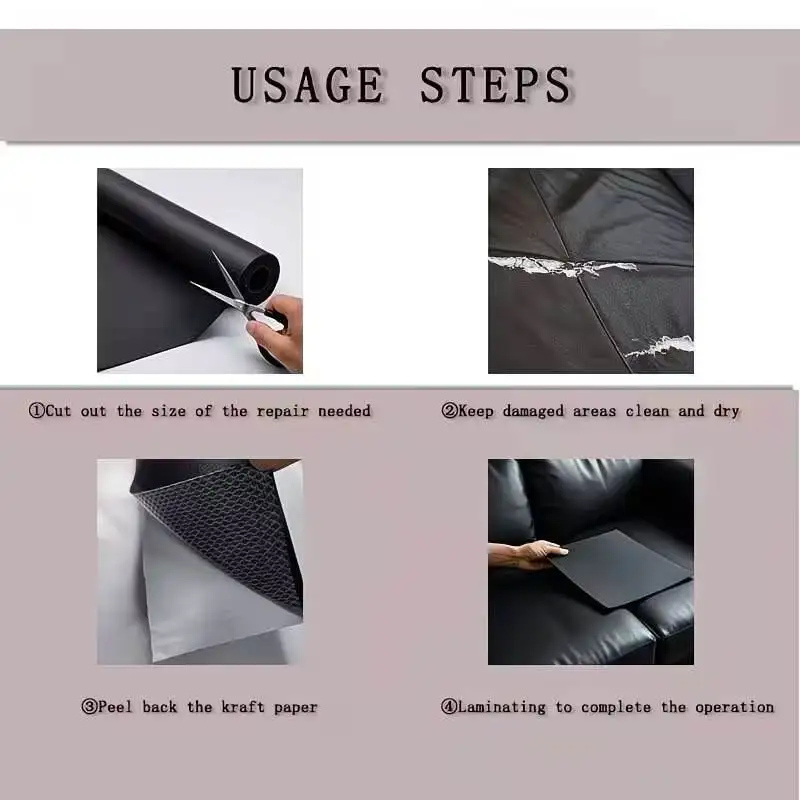 USAGE STEPS

①Cut out the size of the repair needed

②Keep damaged areas clean and dry

③Peel back the kraft paper

④Laminating to complete the operation