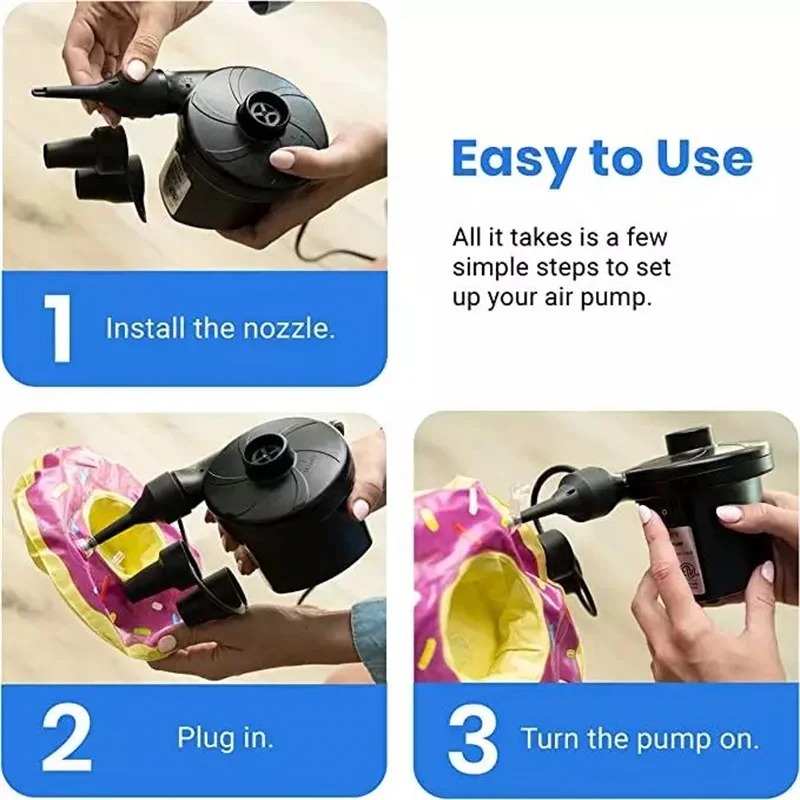 Easy to Use

All it takes is a few simple steps to set up your air pump.

1 Install the nozzle.

2 Plug in.

3 Turn the pump on.