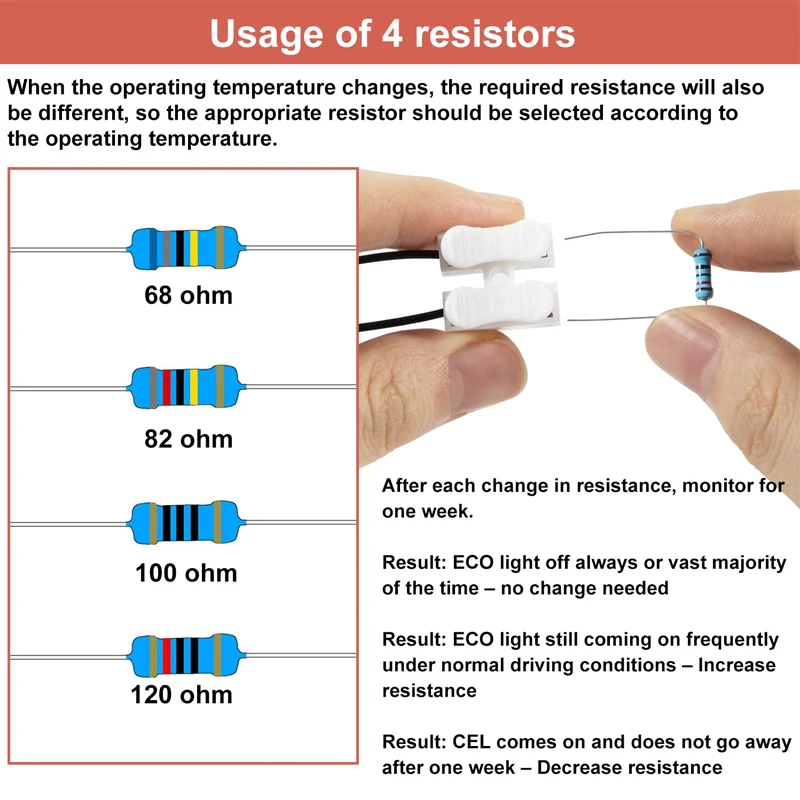 Usage of 4 resistors

When the operating temperature changes, the required resistance will also be different, so the appropriate resistor should be selected according to the operating temperature.

68 ohm

82 ohm

100 ohm

120 ohm

After each change in resistance, monitor for one week.

Result: ECO light off always or vast majority of the time – no change needed

Result: ECO light still coming on frequently under normal driving conditions – Increase resistance

Result: CEL comes on and does not go away after one week – Decrease resistance