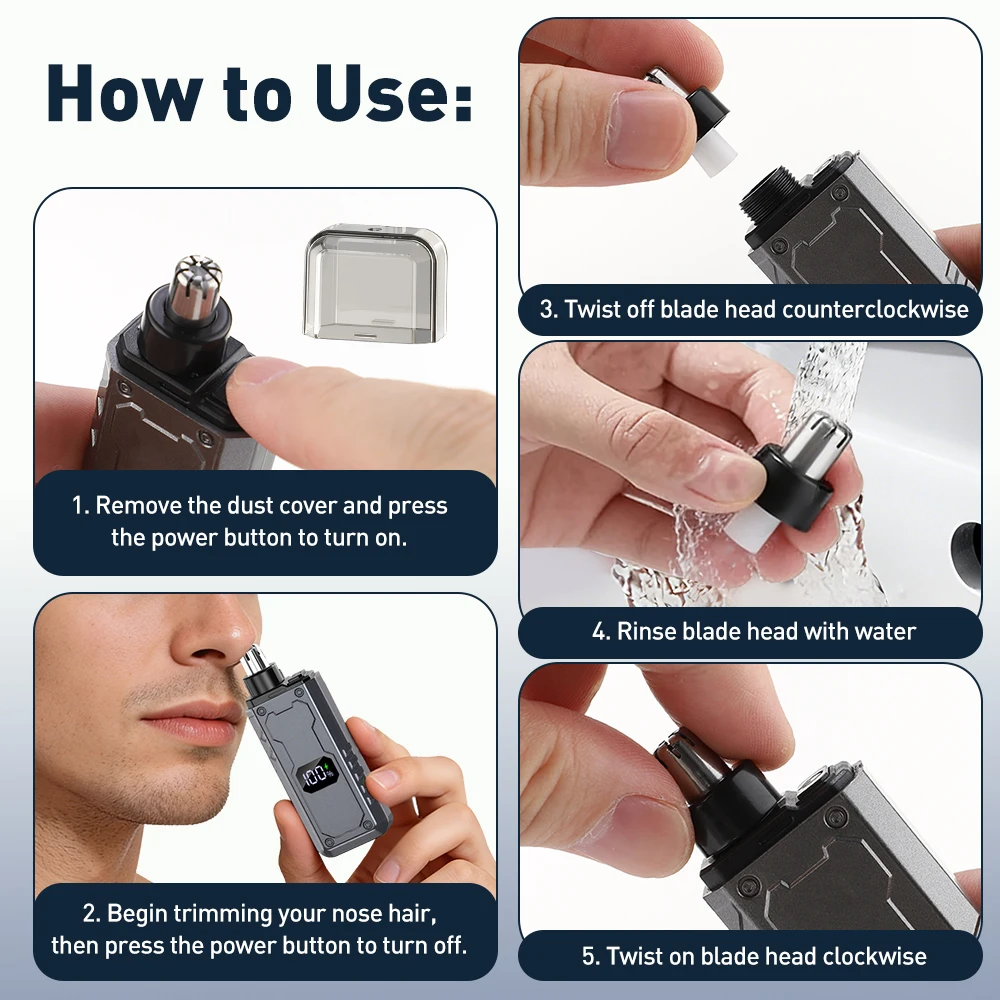 How to Use:

1. Remove the dust cover and press the power button to turn on.

100%

2. Begin trimming your nose hair, then press the power button to turn off.

3. Twist off blade head counterclockwise

4. Rinse blade head with water

5. Twist on blade head clockwise