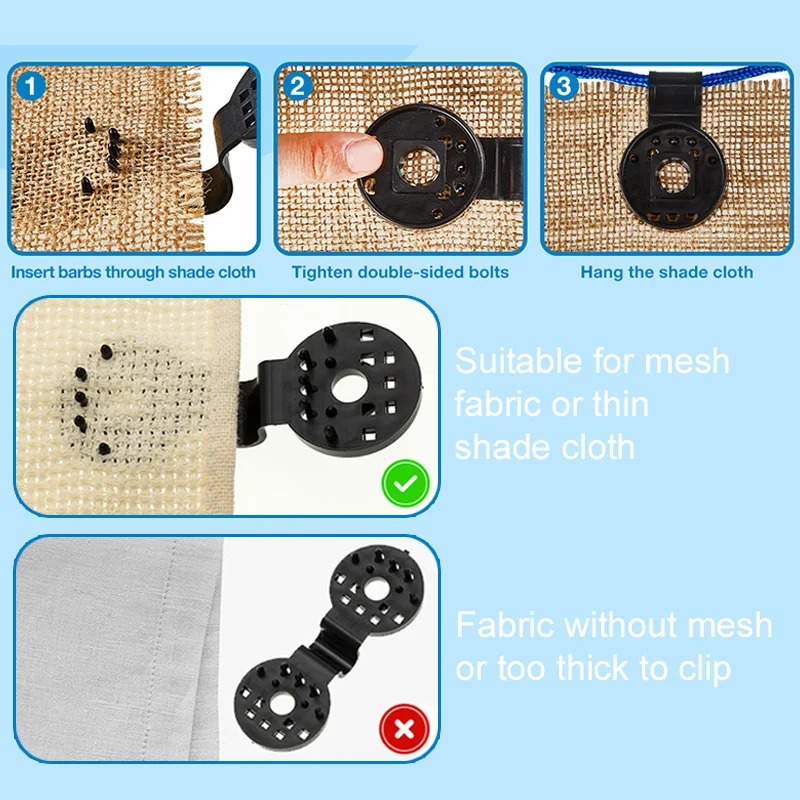 1

Insert barbs through shade cloth

2

Tighten double-sided bolts

3

Hang the shade cloth

Suitable for mesh fabric or thin shade cloth

Fabric without mesh or too thick to clip