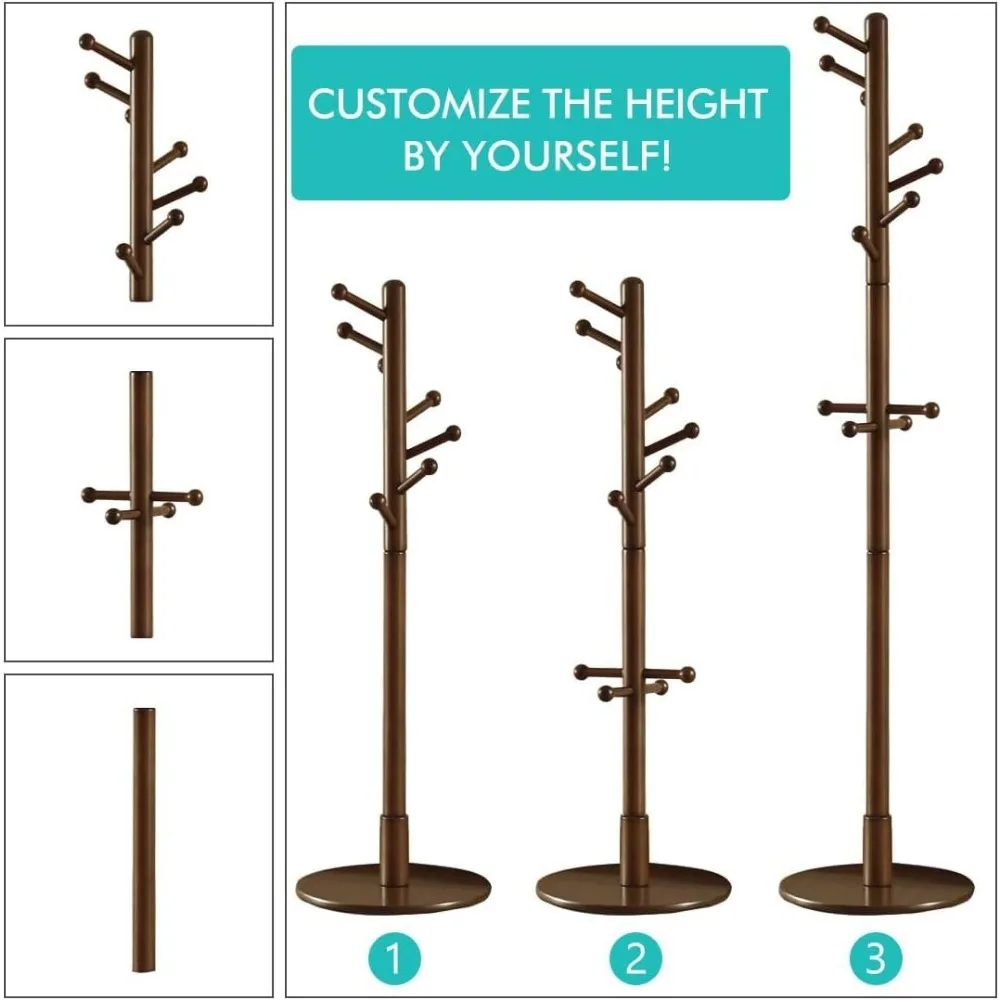 CUSTOMIZE THE HEIGHT BY YOURSELF!

1

2

3