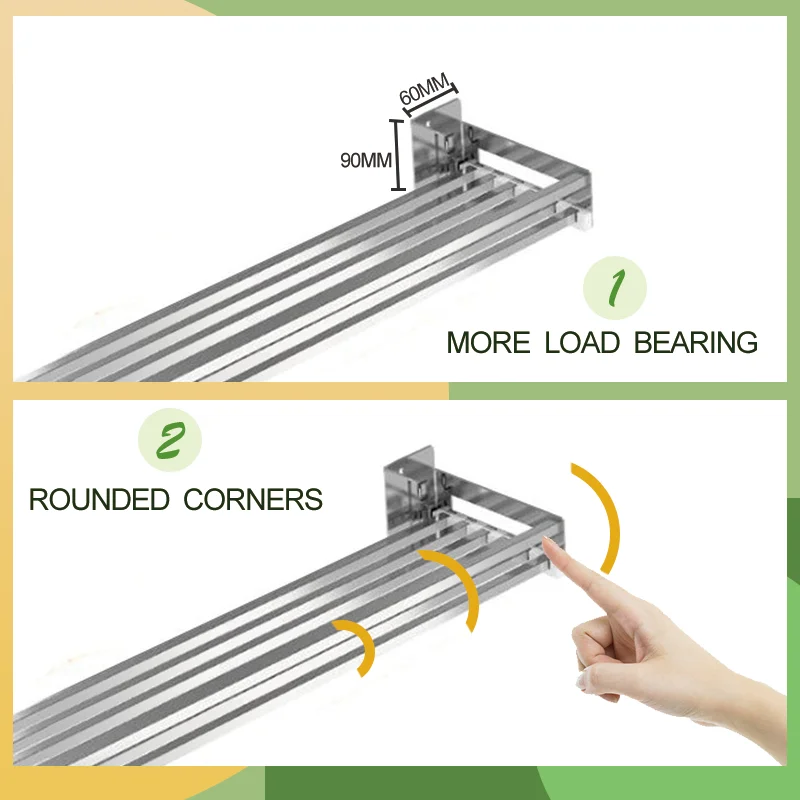 60MM
90MM
1
MORE LOAD BEARING

2
ROUNDED CORNERS