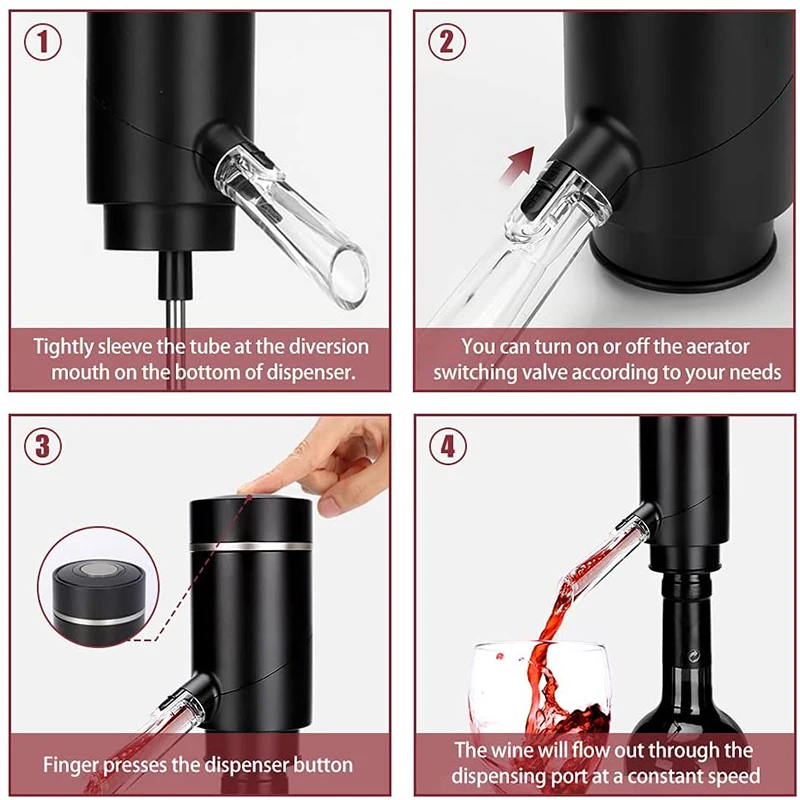 1
Tightly sleeve the tube at the diversion mouth on the bottom of dispenser.

2
You can turn on or off the aerator switching valve according to your needs

3
Finger presses the dispenser button

4
The wine will flow out through the dispensing port at a constant speed