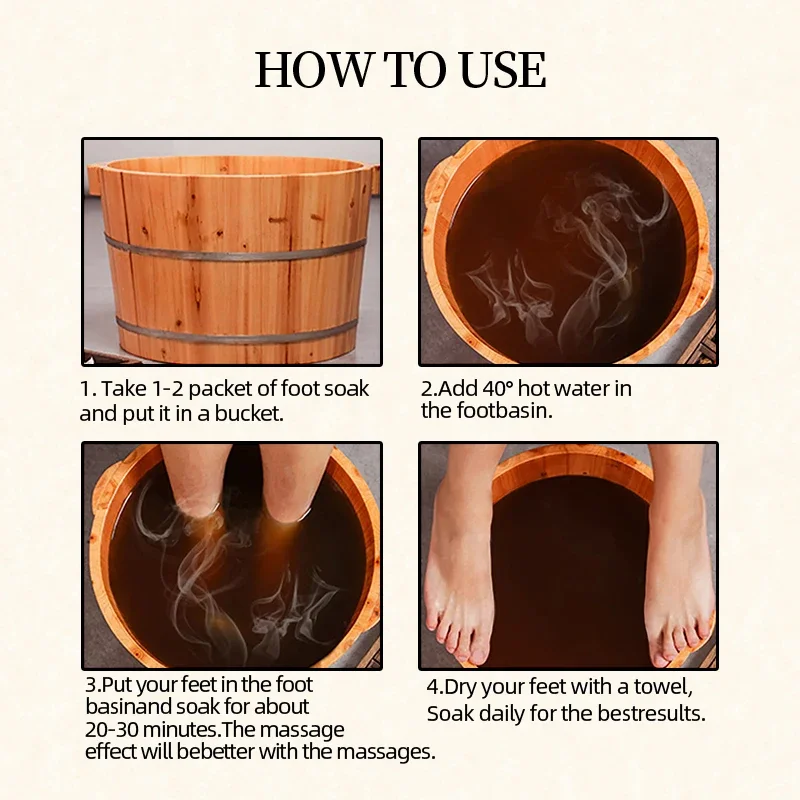 HOW TO USE

1. Take 1-2 packet of foot soak and put it in a bucket.

2.Add 40° hot water in the footbasin.

3.Put your feet in the foot basinand soak for about 20-30 minutes.The massage effect will bebetter with the massages.

4.Dry your feet with a towel, Soak daily for the bestresults.