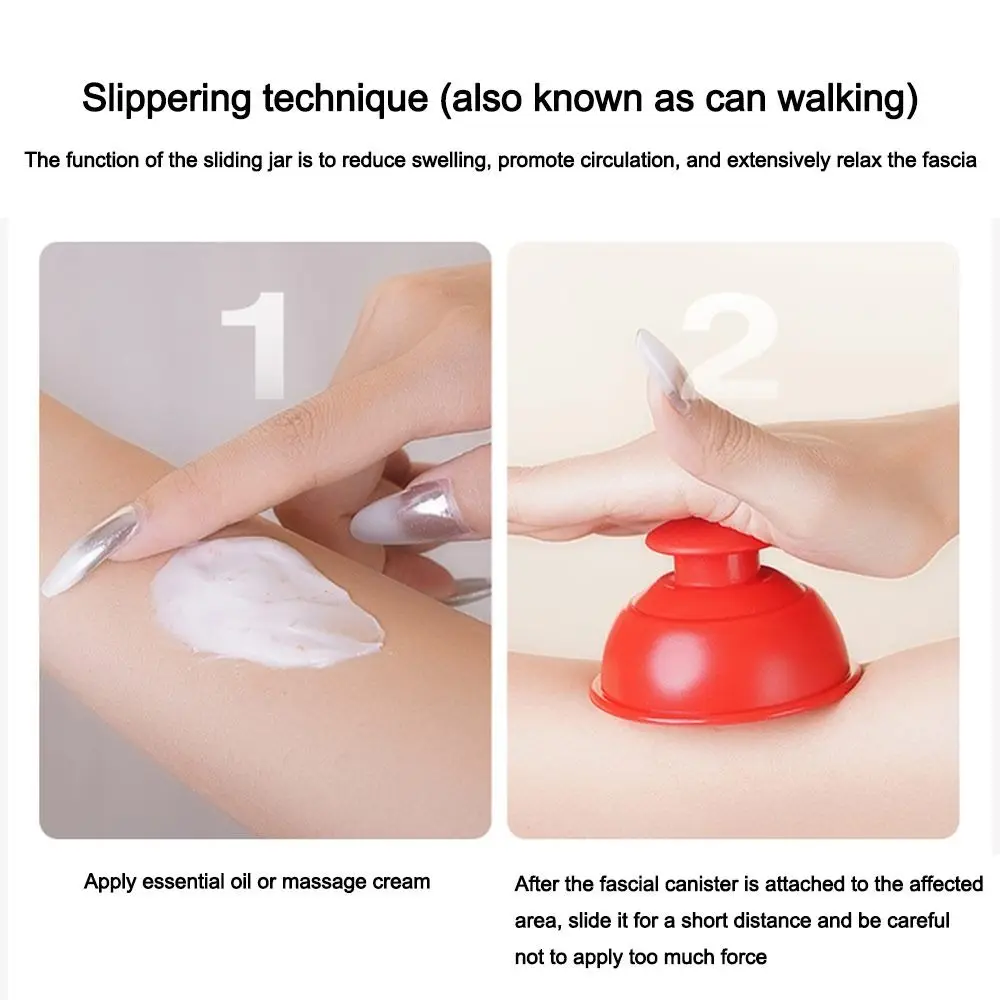 Slippering technique (also known as can walking)

The function of the sliding jar is to reduce swelling, promote circulation, and extensively relax the fascia

1

2

Apply essential oil or massage cream

After the fascial canister is attached to the affected area, slide it for a short distance and be careful not to apply too much force