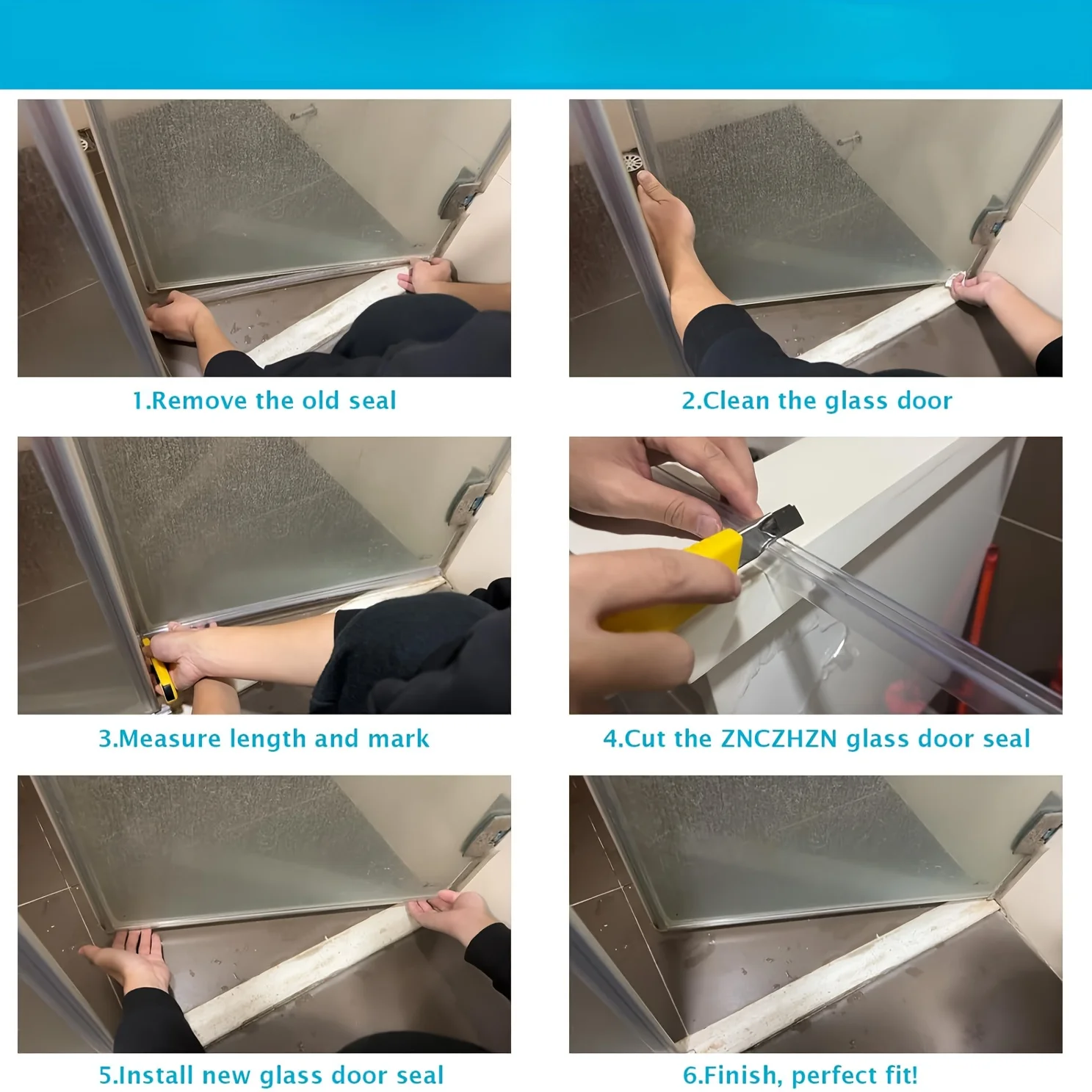 1.Remove the old seal

2.Clean the glass door

3.Measure length and mark

4.Cut the ZNCZHZN glass door seal

5.Install new glass door seal

6.Finish, perfect fit!