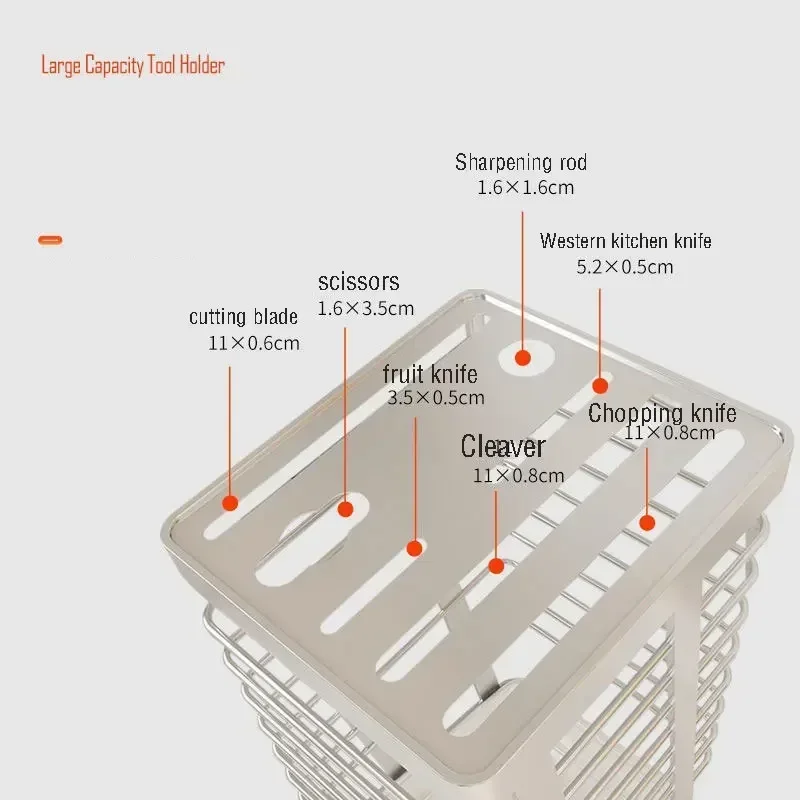 Large Capacity Tool Holder

Sharpening rod
1.6×1.6cm

Western kitchen knife
5.2×0.5cm

scissors
1.6×3.5cm

cutting blade
11×0.6cm

fruit knife
3.5×0.5cm

Chopping knife
11×0.8cm

Cleaver
11×0.8cm