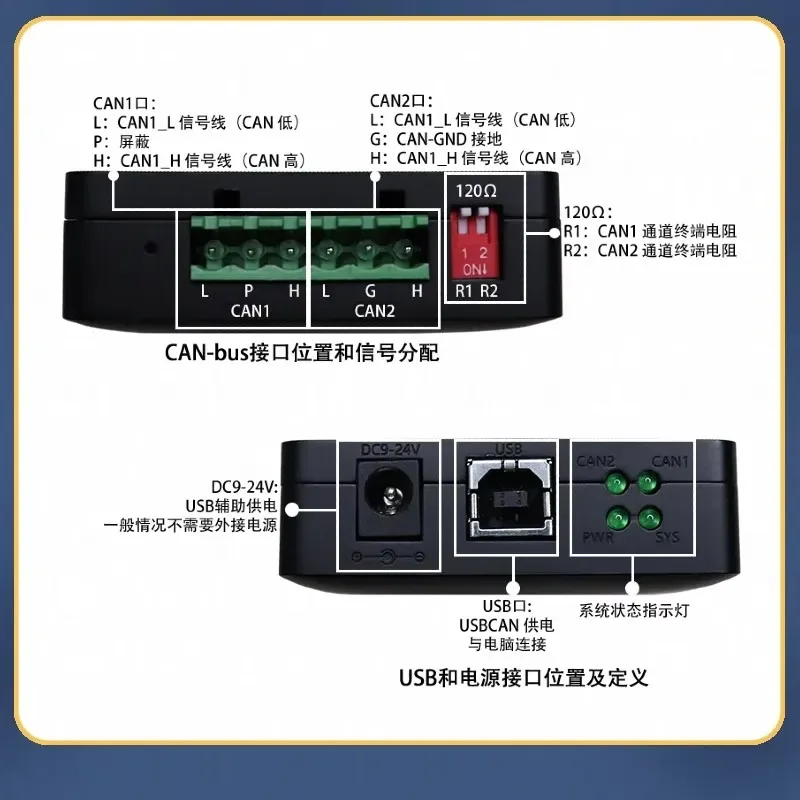 CAN1口：
L：CAN1_L 信号线（CAN 低）
P：屏蔽
H：CAN1_H 信号线（CAN 高）

CAN2口：
L：CAN1_L 信号线（CAN 低）
G：CAN-GND 接地
H：CAN1_H 信号线（CAN 高）

120Ω

1 2
ON↓
R1 R2

120Ω：
R1：CAN1 通道终端电阻
R2：CAN2 通道终端电阻

L P H
CAN1

L G H
CAN2

CAN-bus接口位置和信号分配

DC9-24V

USB

CAN2 CAN1
PWR SYS

DC9-24V：
USB辅助供电
一般情况不需要外接电源

USB口：
USBCAN 供电
与电脑连接

系统状态指示灯

USB和电源接口位置及定义