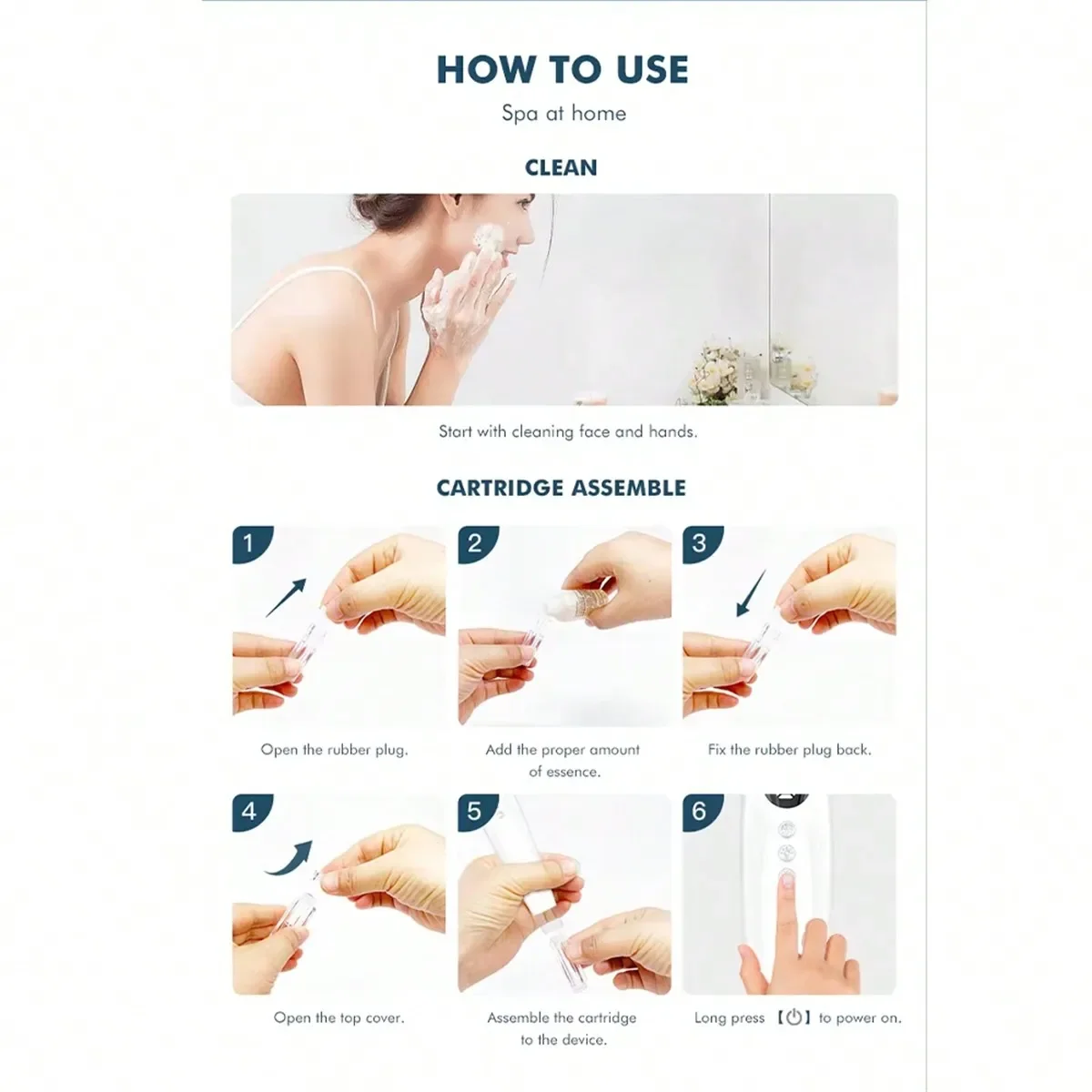 HOW TO USE

Spa at home

CLEAN

Start with cleaning face and hands.

CARTRIDGE ASSEMBLE

1

Open the rubber plug.

2

Add the proper amount of essence.

3

Fix the rubber plug back.

4

Open the top cover.

5

Assemble the cartridge to the device.

6

Long press 【⏻】 to power on.