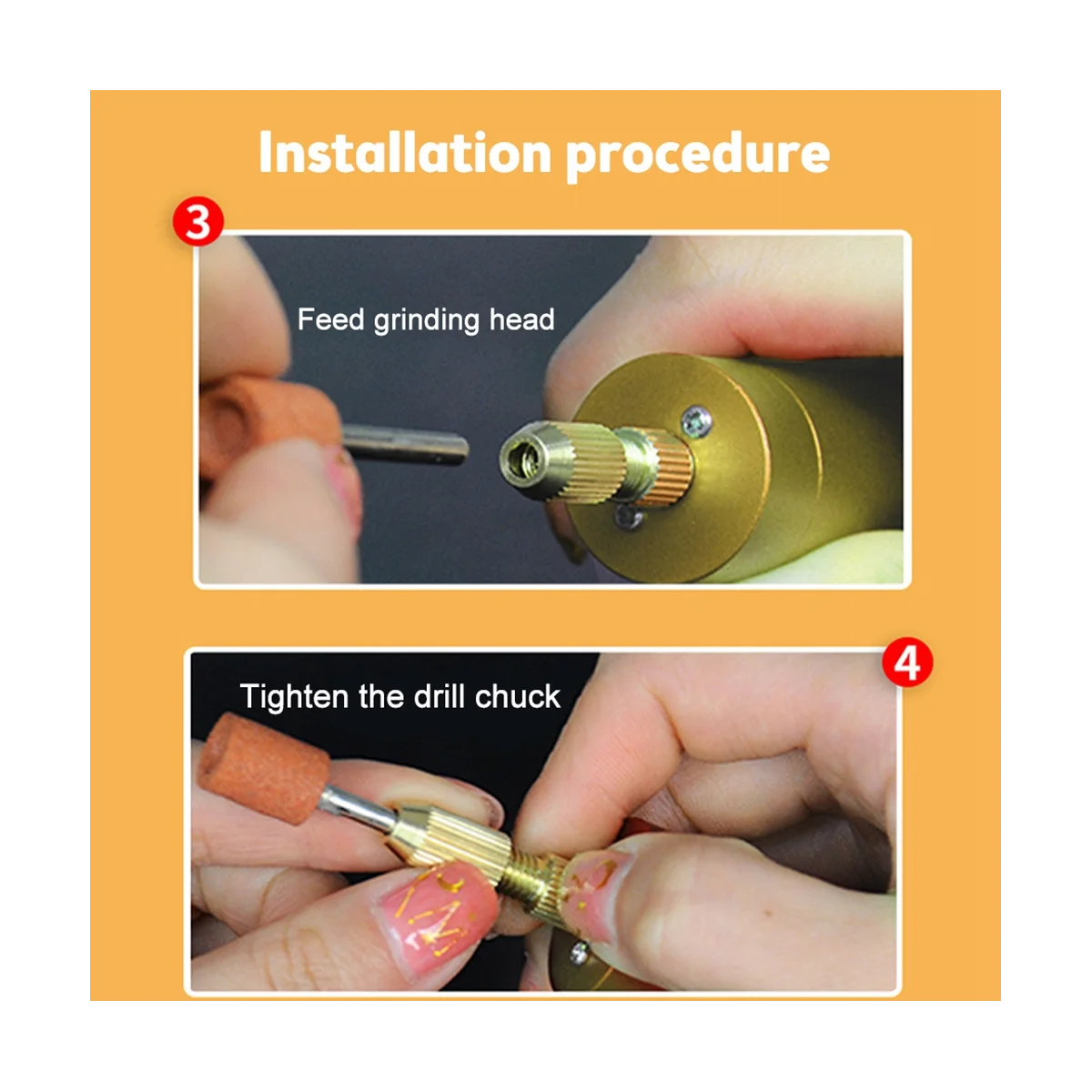 Installation procedure

3

Feed grinding head

4

Tighten the drill chuck