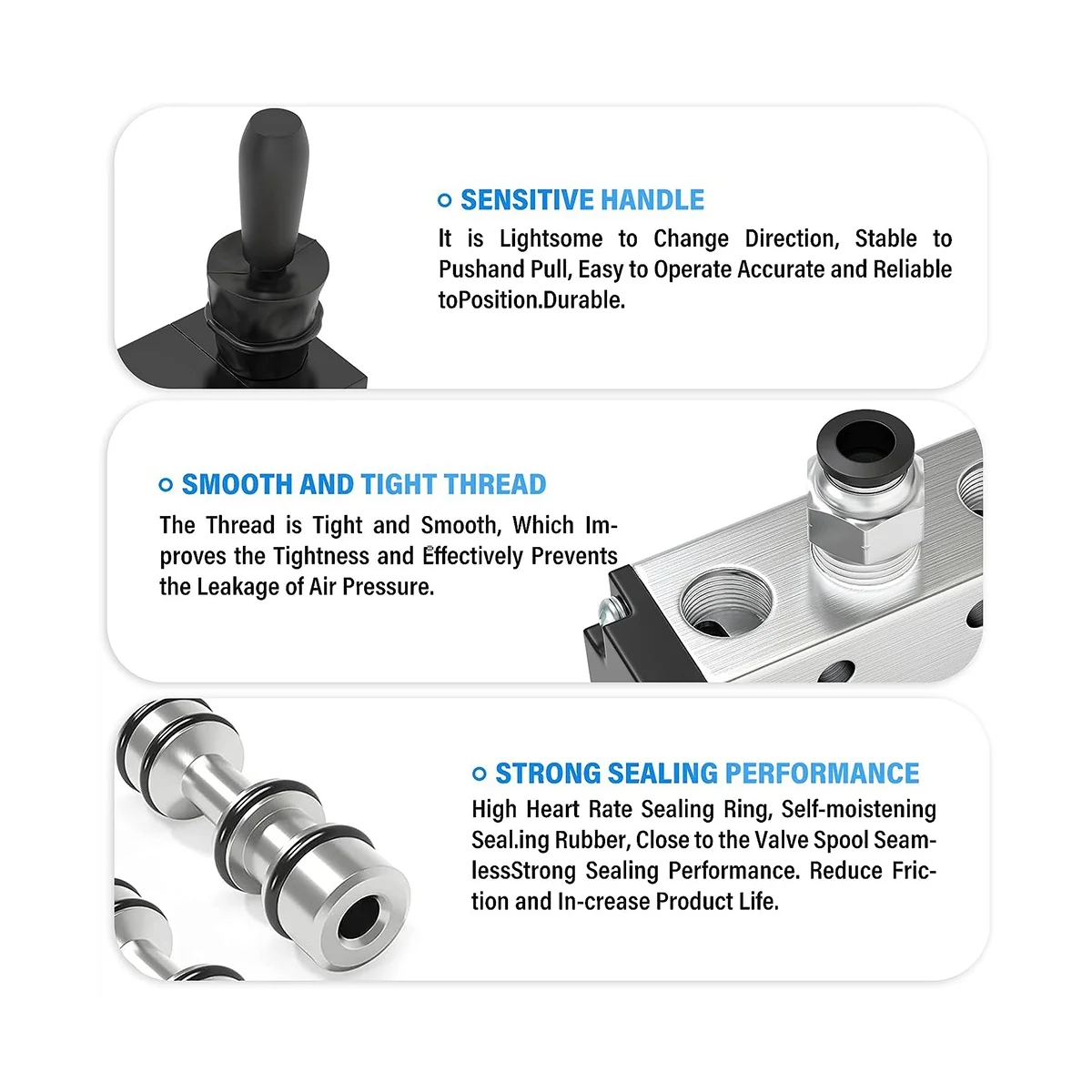 SENSITIVE HANDLE

It is Lightsome to Change Direction, Stable to Pushand Pull, Easy to Operate Accurate and Reliable toPosition.Durable.

SMOOTH AND TIGHT THREAD

The Thread is Tight and Smooth, Which Improves the Tightness and Effectively Prevents the Leakage of Air Pressure.

STRONG SEALING PERFORMANCE

High Heart Rate Sealing Ring, Self-moistening Seal.ing Rubber, Close to the Valve Spool SeamlessStrong Sealing Performance. Reduce Friction and In-crease Product Life.