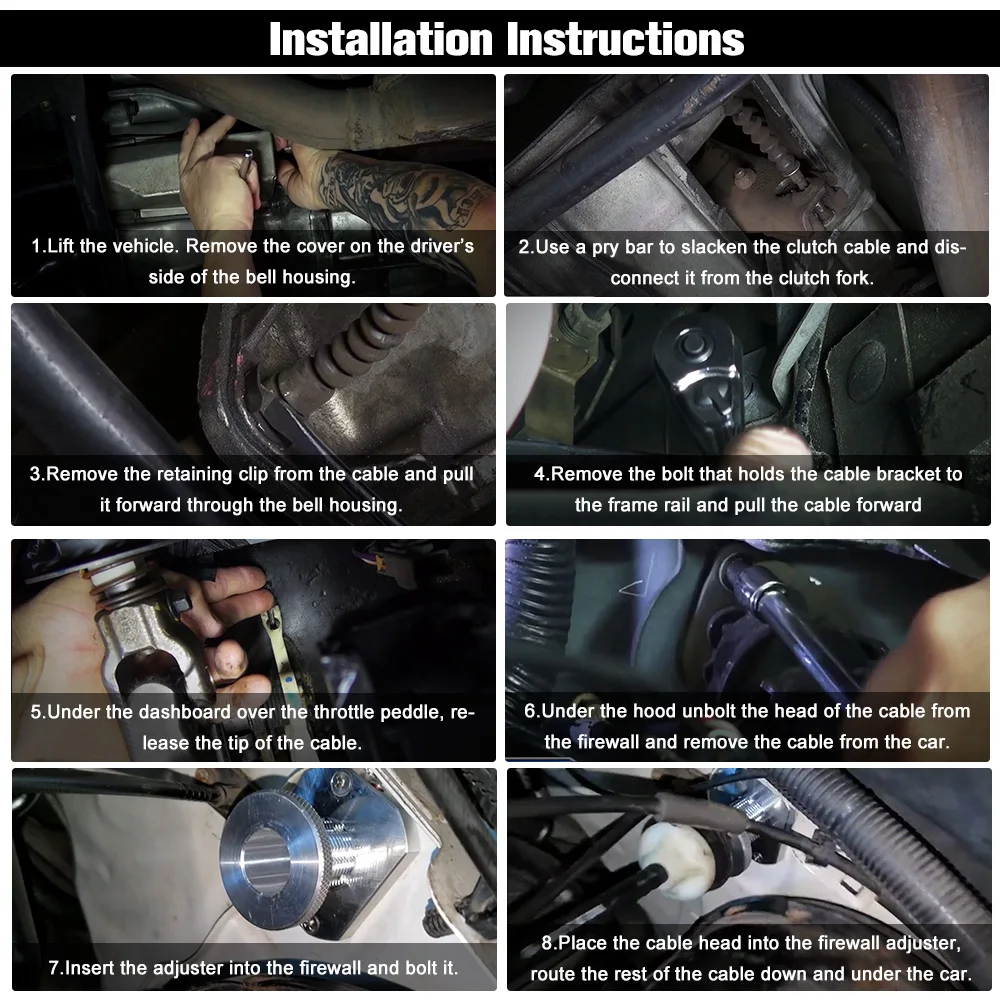 Installation Instructions

1.Lift the vehicle. Remove the cover on the driver's side of the bell housing.

2.Use a pry bar to slacken the clutch cable and disconnect it from the clutch fork.

3.Remove the retaining clip from the cable and pull it forward through the bell housing.

4.Remove the bolt that holds the cable bracket to the frame rail and pull the cable forward

5.Under the dashboard over the throttle peddle, release the tip of the cable.

6.Under the hood unbolt the head of the cable from the firewall and remove the cable from the car.

7.Insert the adjuster into the firewall and bolt it.

8.Place the cable head into the firewall adjuster, route the rest of the cable down and under the car.