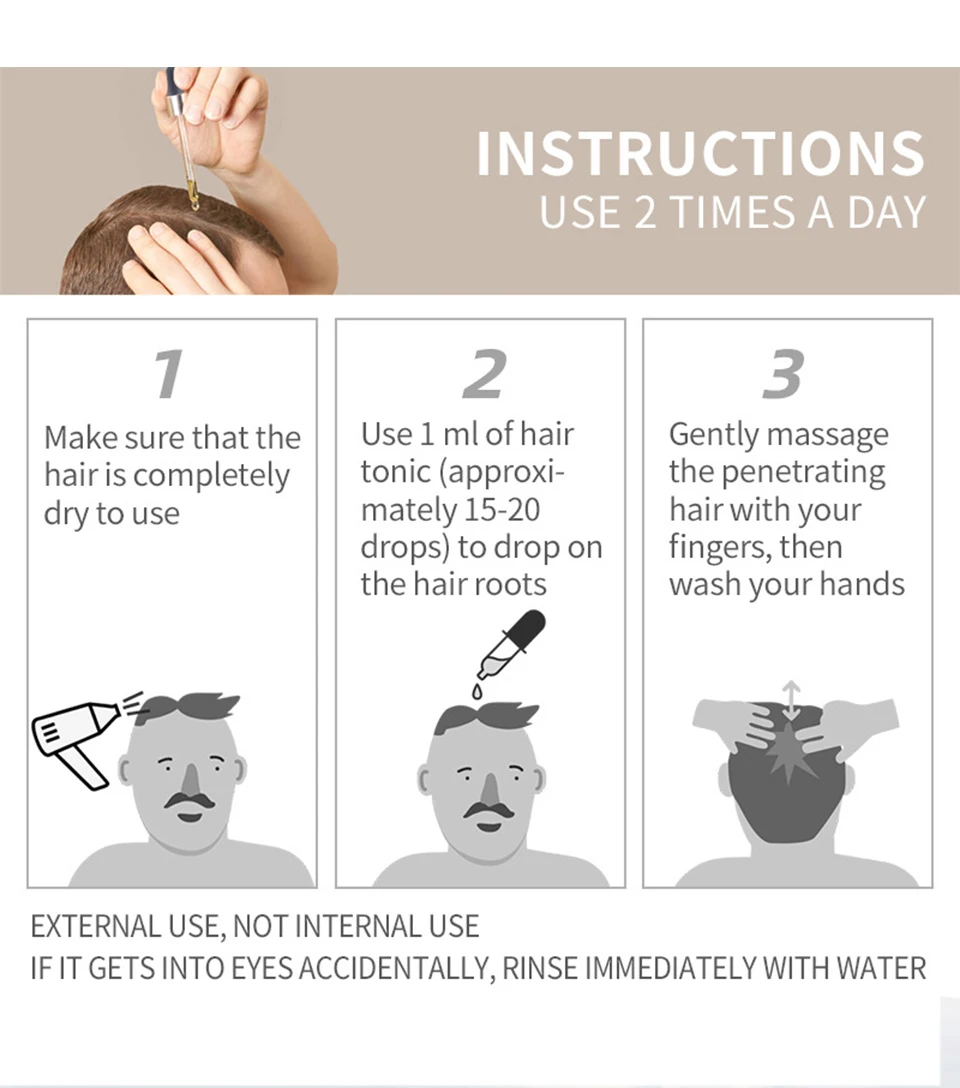 INSTRUCTIONS
USE 2 TIMES A DAY

1
Make sure that the hair is completely dry to use

2
Use 1 ml of hair tonic (approximately 15-20 drops) to drop on the hair roots

3
Gently massage the penetrating hair with your fingers, then wash your hands

EXTERNAL USE, NOT INTERNAL USE
IF IT GETS INTO EYES ACCIDENTALLY, RINSE IMMEDIATELY WITH WATER