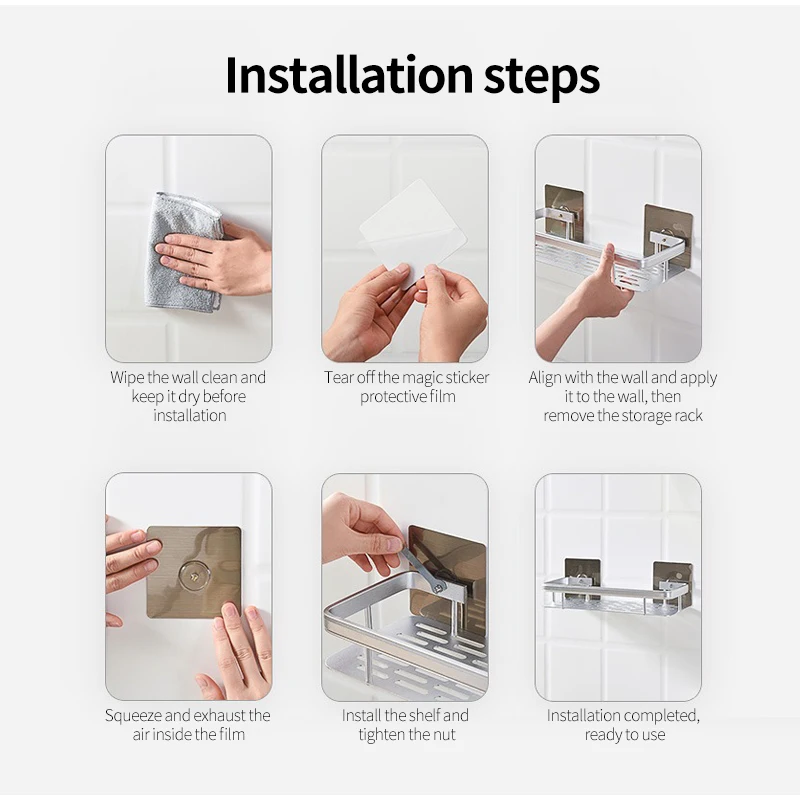 Installation steps

Wipe the wall clean and keep it dry before installation

Tear off the magic sticker protective film

Align with the wall and apply it to the wall, then remove the storage rack

Squeeze and exhaust the air inside the film

Install the shelf and tighten the nut

Installation completed, ready to use