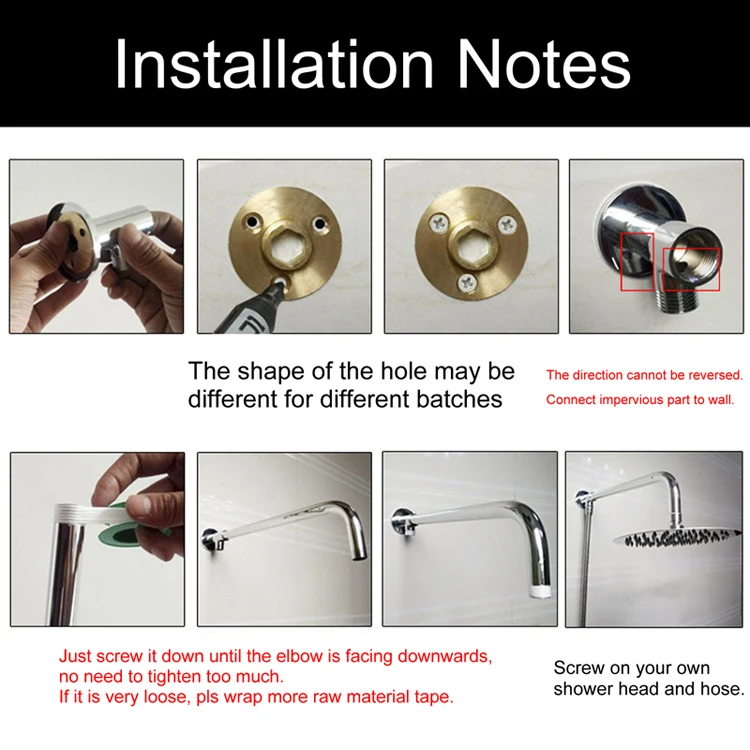 Installation Notes

The shape of the hole may be different for different batches

The direction cannot be reversed.
Connect impervious part to wall.

Just screw it down until the elbow is facing downwards, no need to tighten too much.
If it is very loose, pls wrap more raw material tape.

Screw on your own shower head and hose.