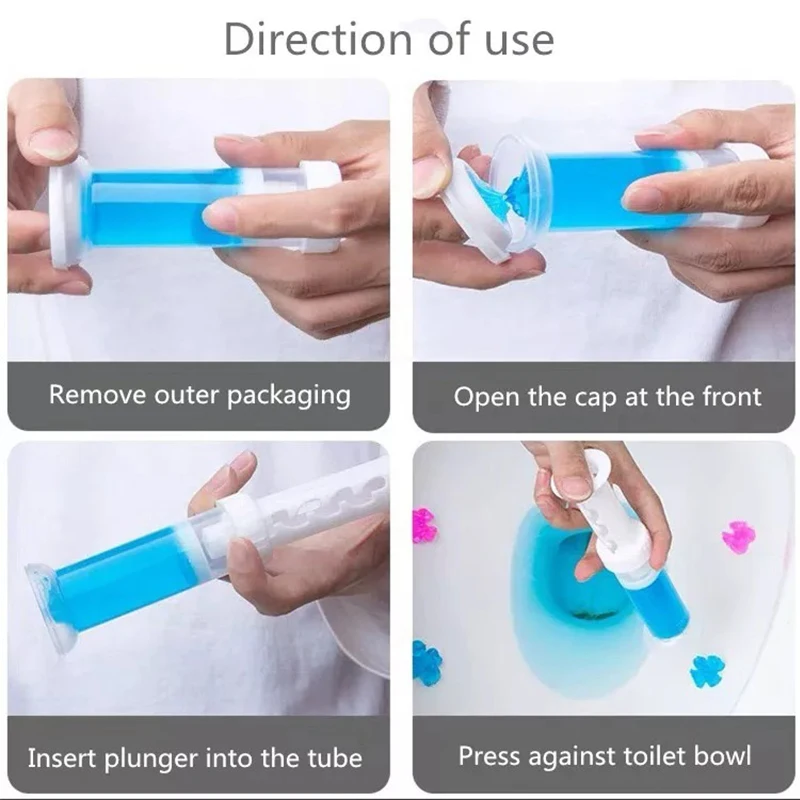 Direction of use

Remove outer packaging

Open the cap at the front

Insert plunger into the tube

Press against toilet bowl