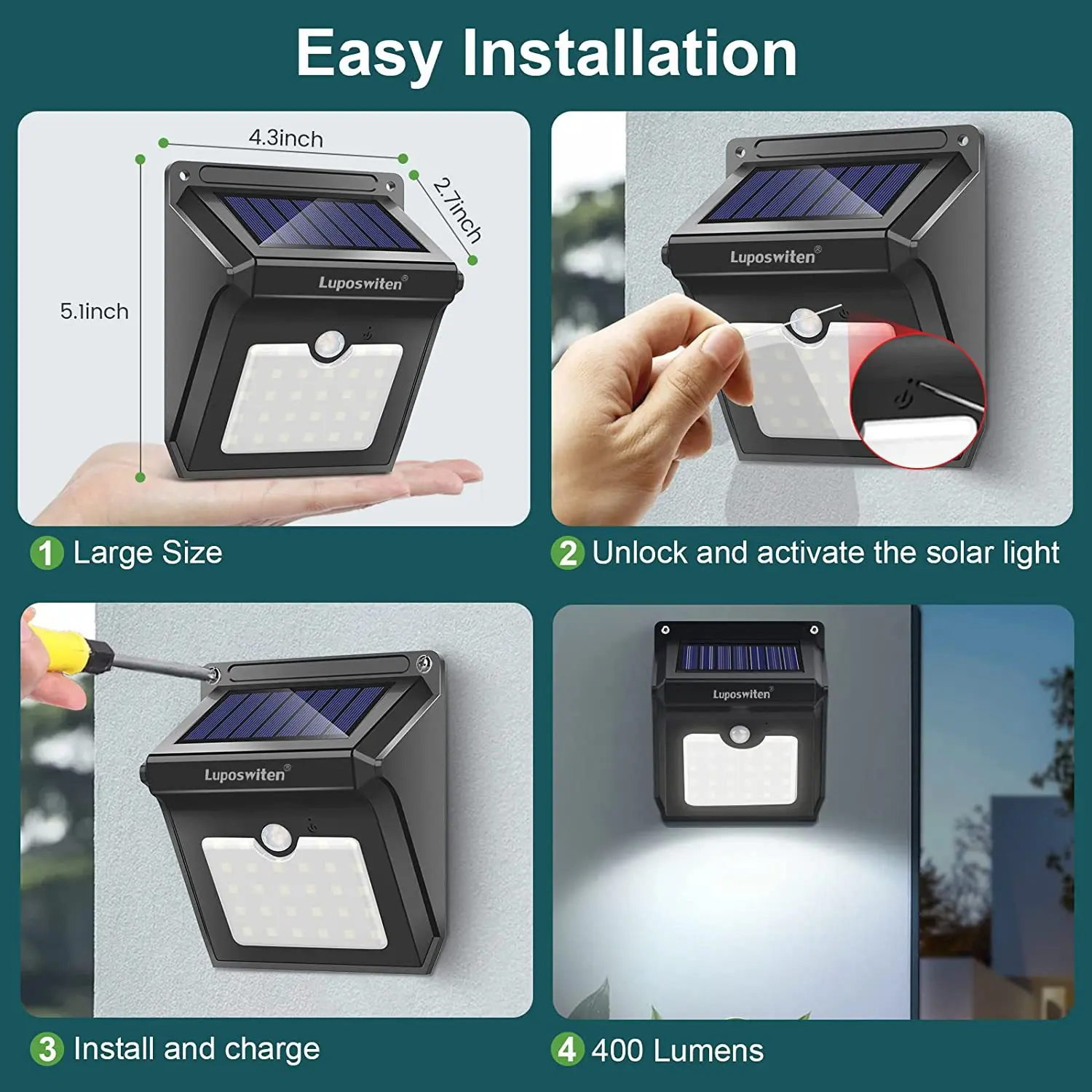 Easy Installation

4.3inch
2.7inch
5.1inch
Luposwiten®

1 Large Size

Luposwiten®

2 Unlock and activate the solar light

Luposwiten®

3 Install and charge

Luposwiten®

4 400 Lumens