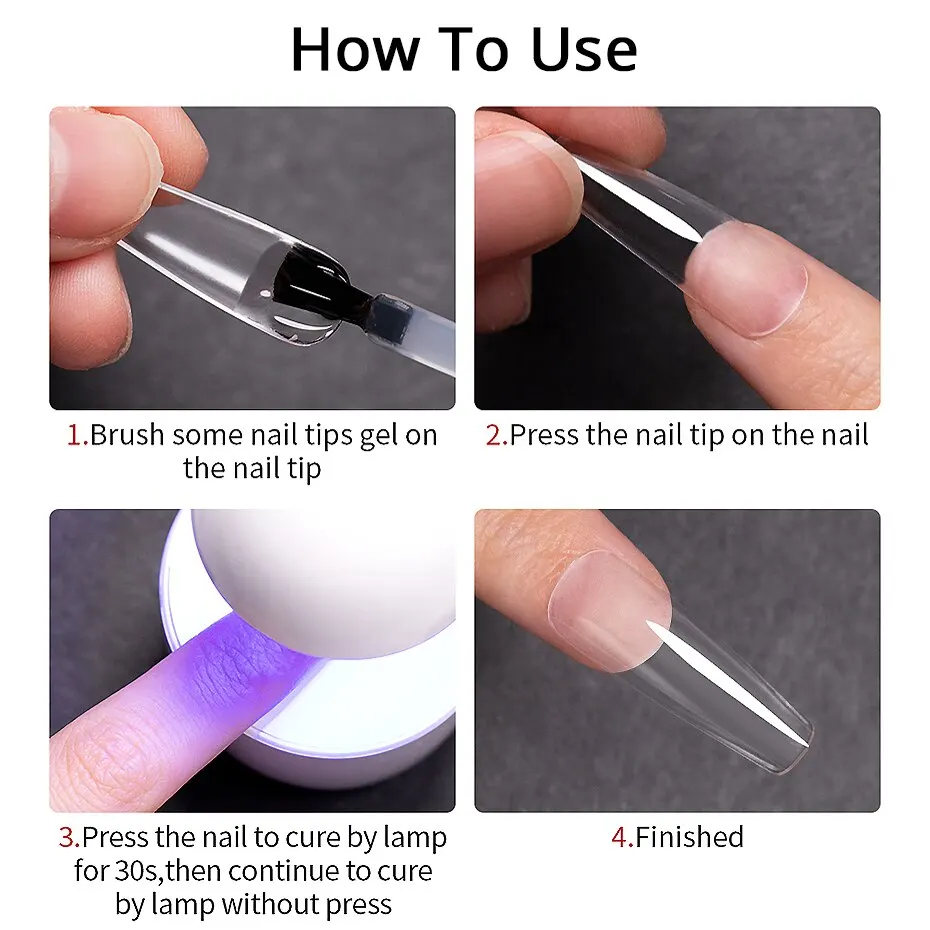 How To Use

1.Brush some nail tips gel on the nail tip

2.Press the nail tip on the nail

3.Press the nail to cure by lamp for 30s,then continue to cure by lamp without press

4.Finished